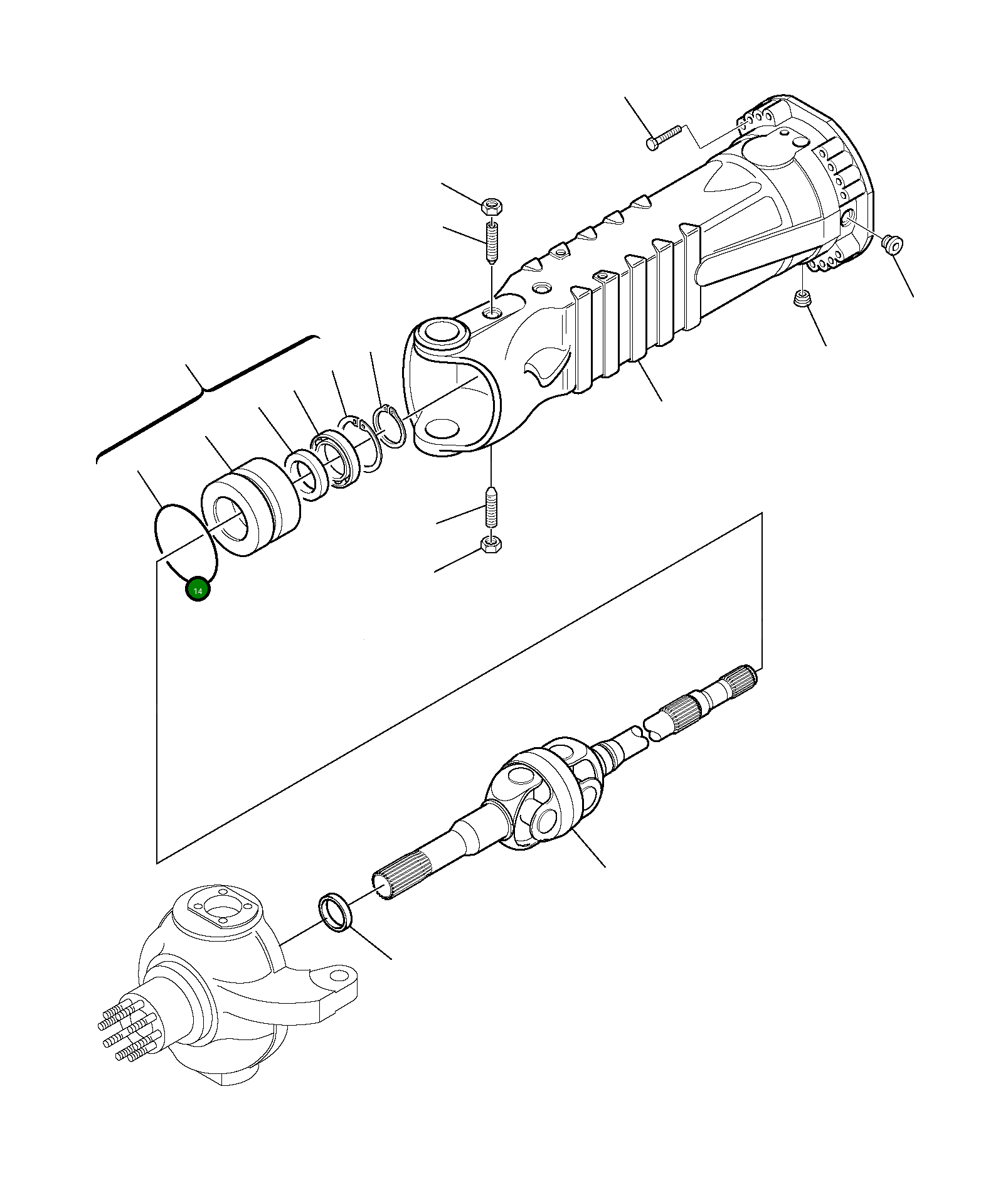 14