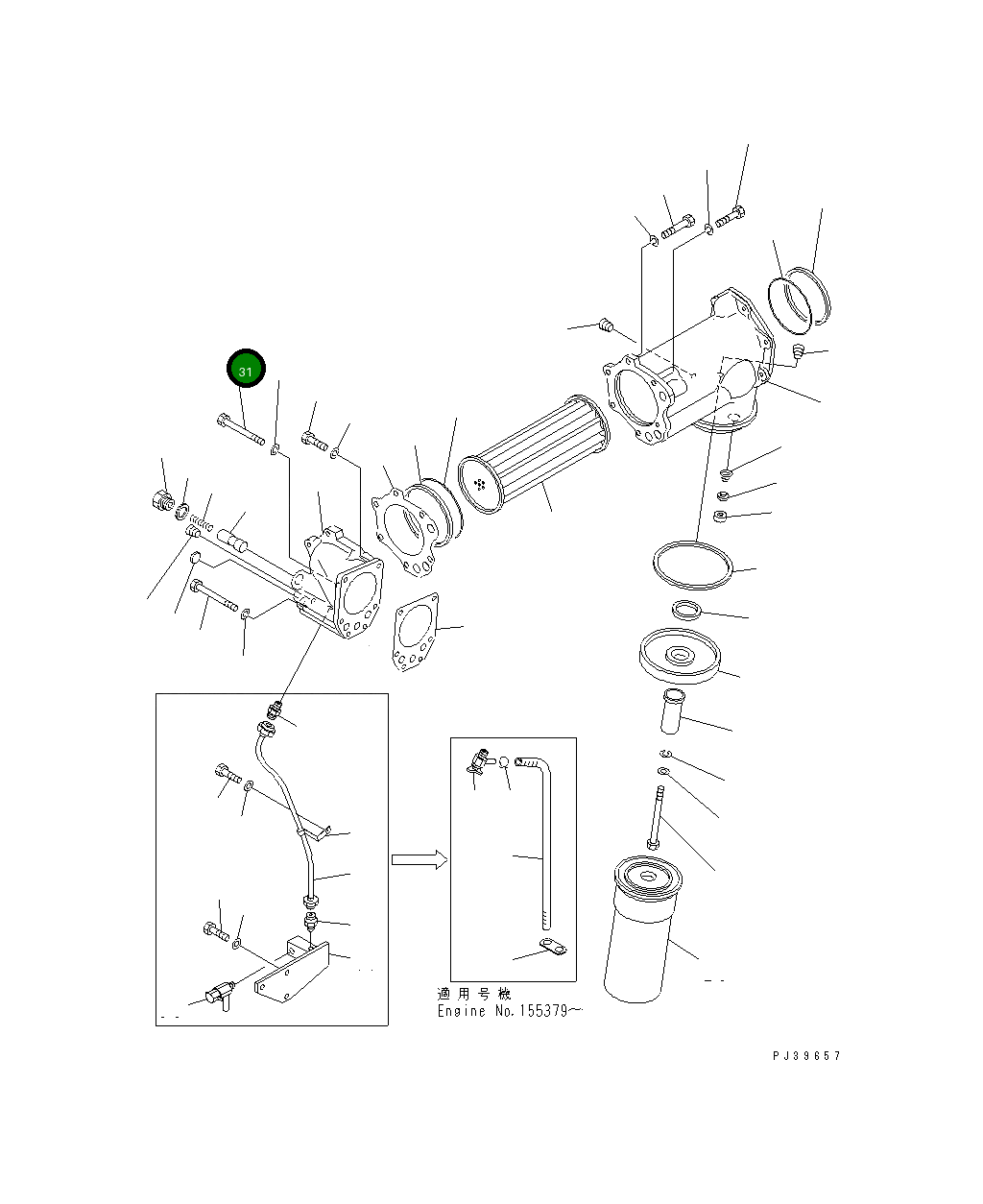 31

適用号機
Engine No.155379～

PJ39657