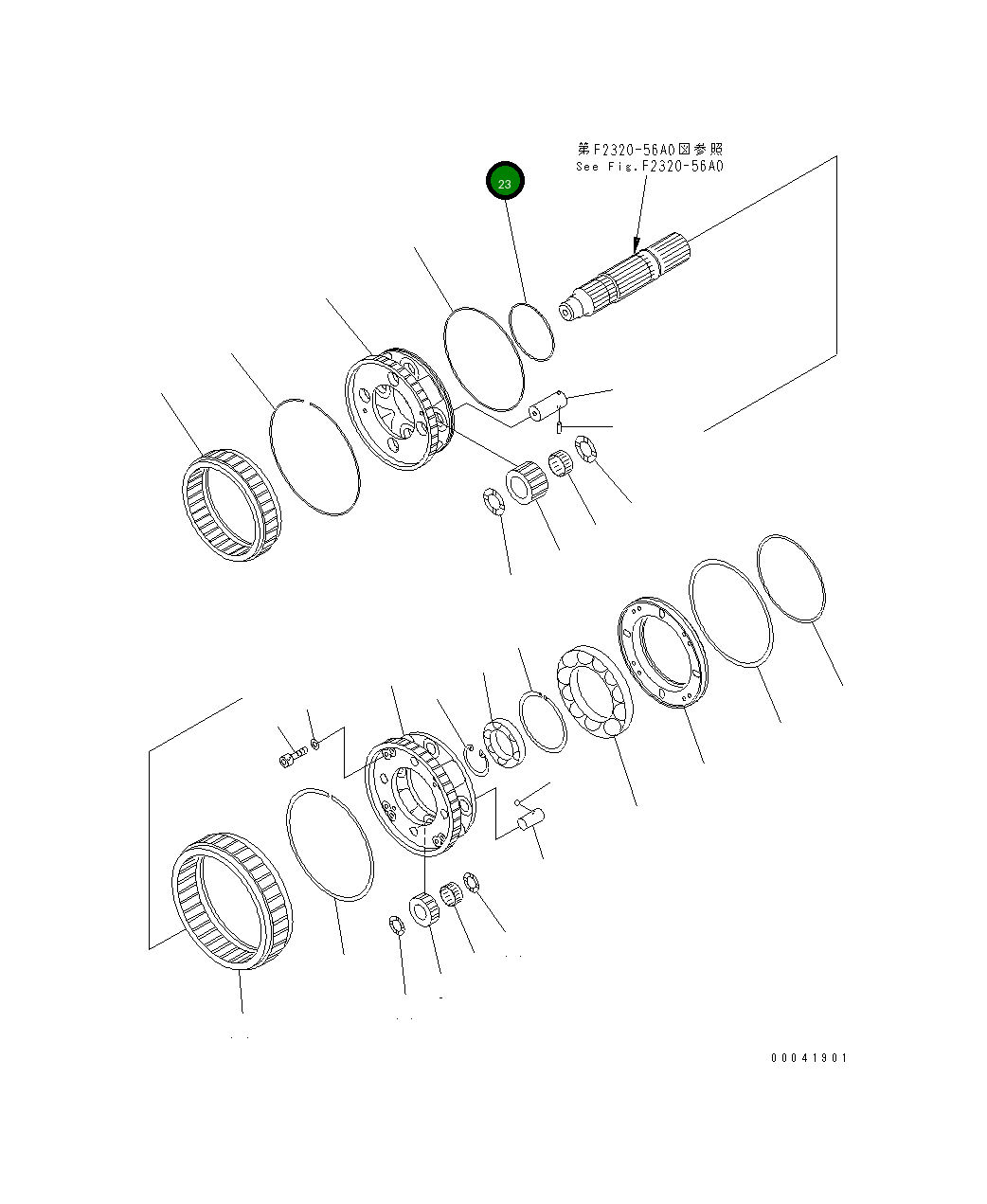 第F2320-56A0図参照
See Fig.F2320-56A0

23

00041901