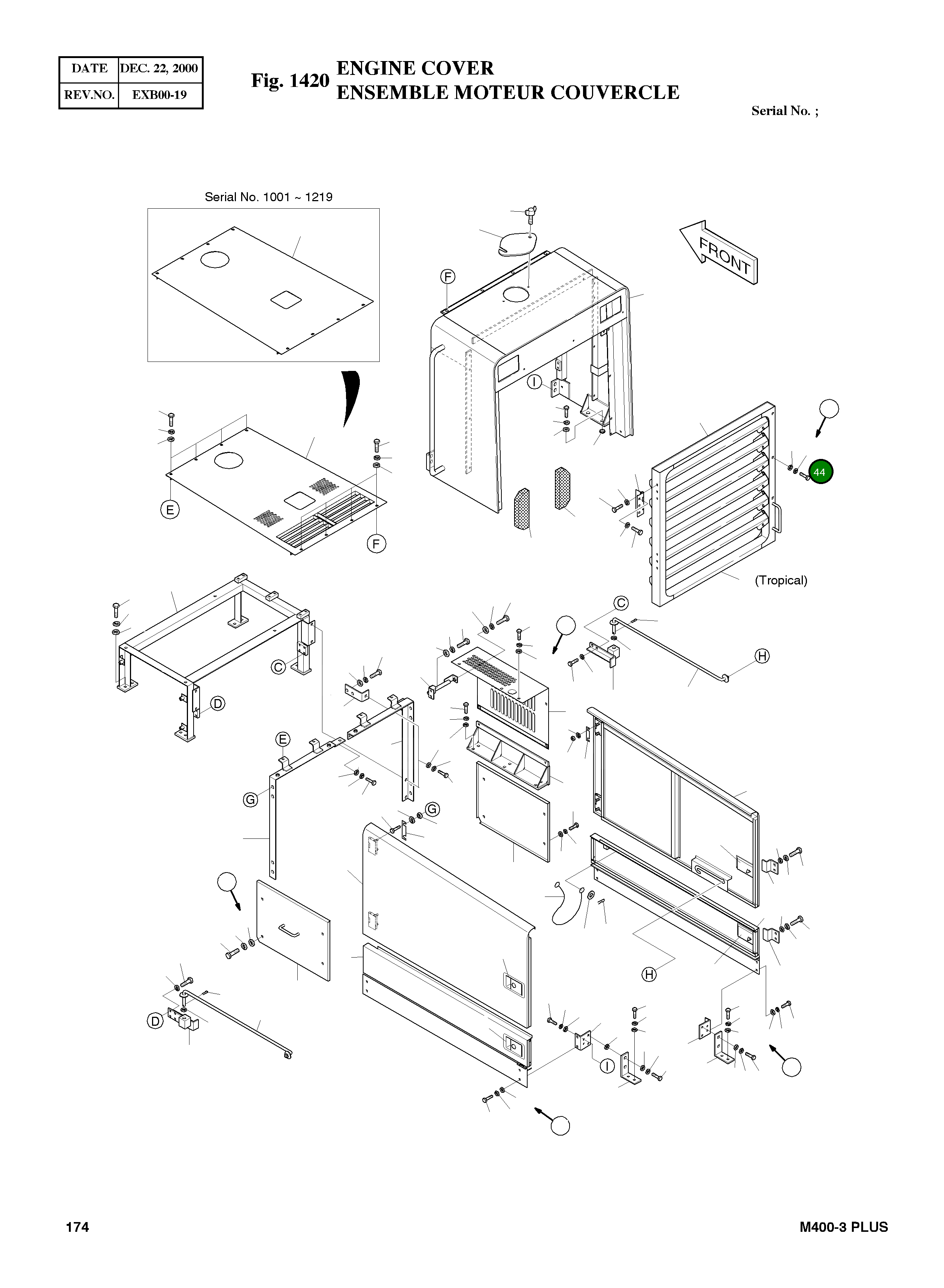 | DATE | DEC. 22, 2000 |
|---|---|
| REV.NO. | EXB00-19 |

Fig. 1420 ENGINE COVER
ENSEMBLE MOTEUR COUVERCLE

Serial No. ;

Serial No. 1001 ~ 1219

FRONT

F

I

44

E

F

(Tropical)

C

H

C

D

E

G

G

H

D

I

174

M400-3 PLUS