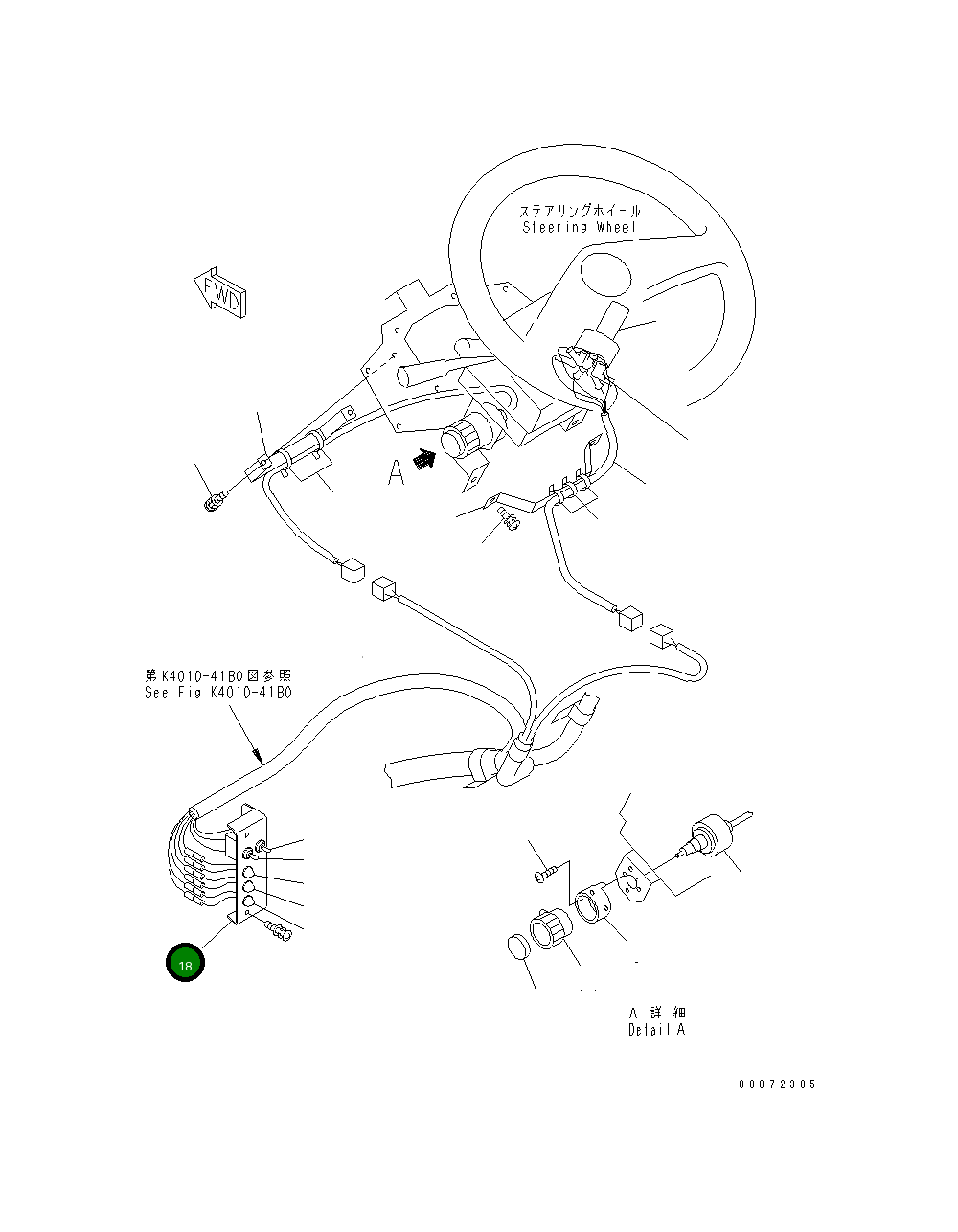 ステアリングホイール
Steering Wheel

FWD

A

第K4010-41B0図参照
See Fig.K4010-41B0

18

A 詳細
Detail A

00072385