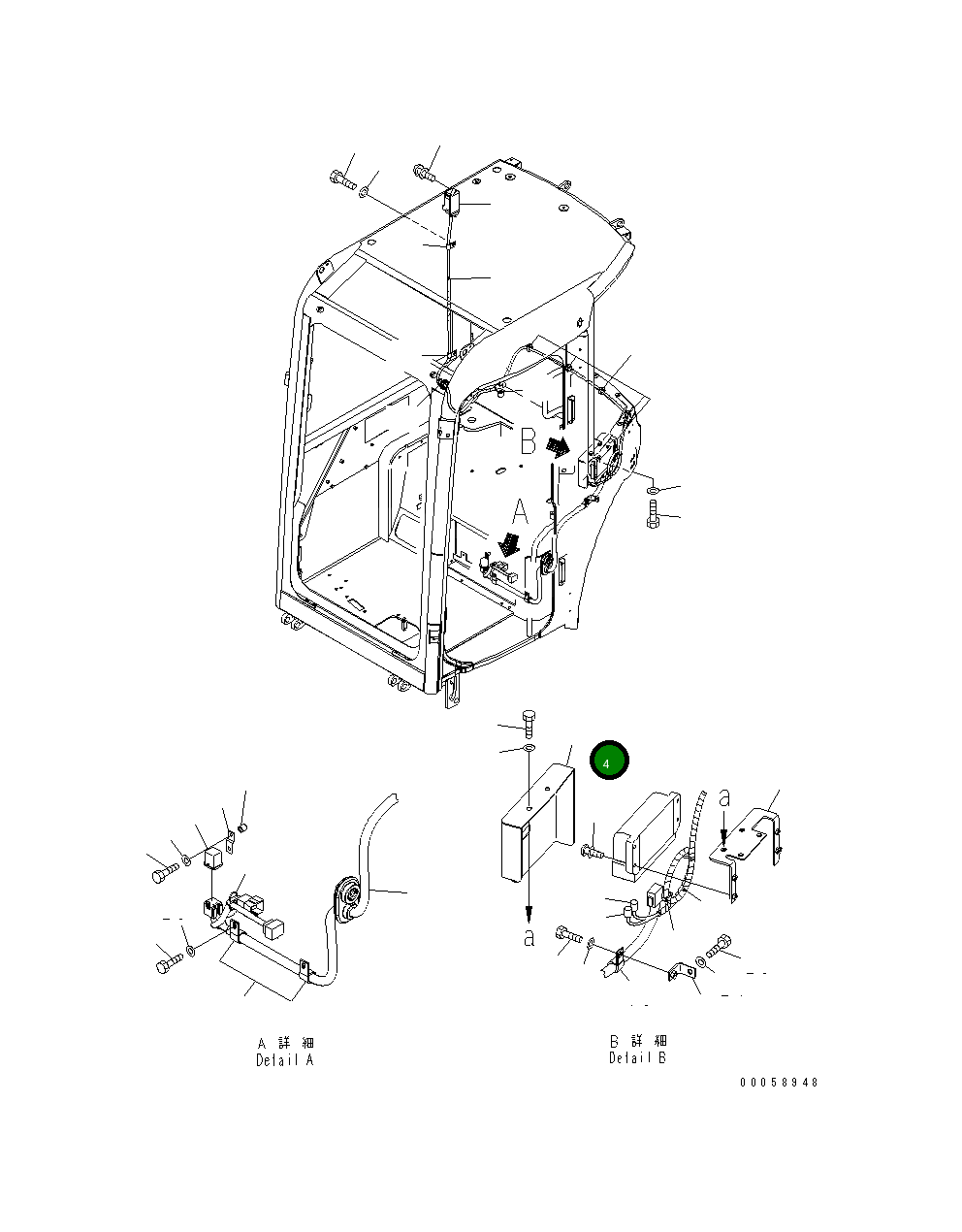 B

A

4

a

a

A 詳 細
Detail A

B 詳 細
Detail B

00058948