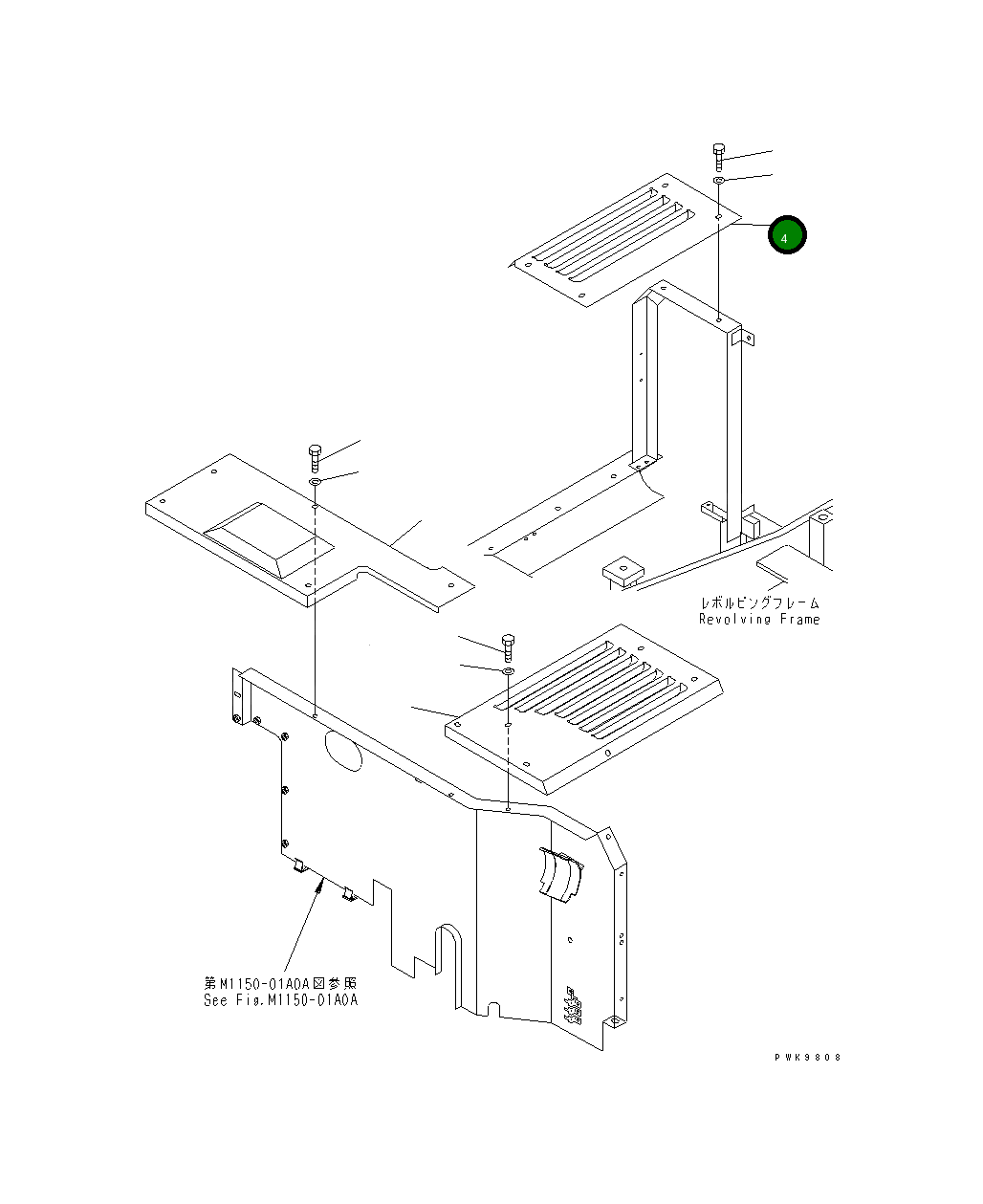 4

レボルビングフレーム
Revolving Frame

第M1150-01A0A図参照
See Fig.M1150-01A0A

PWK9808