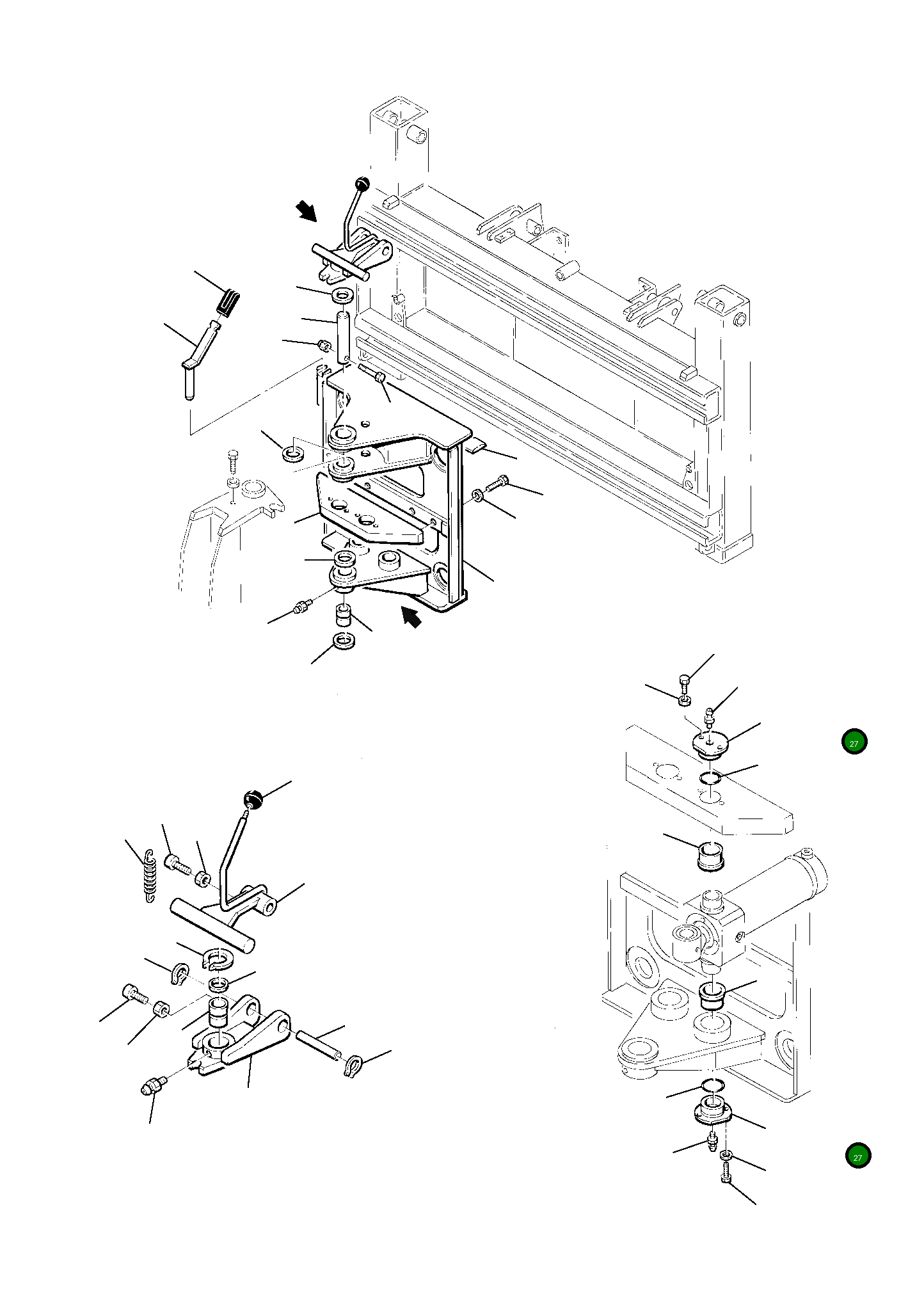 27

27