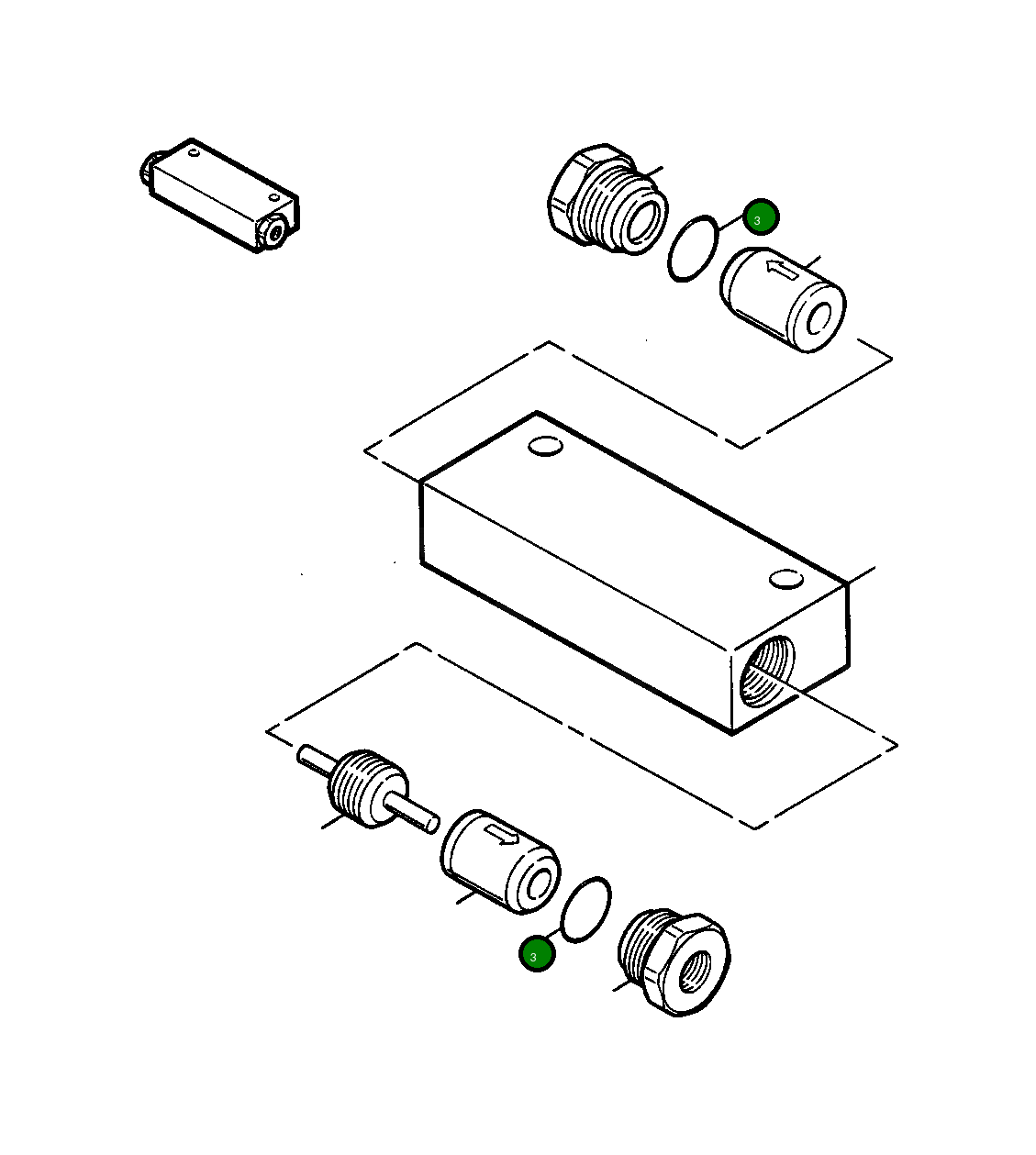 3

3