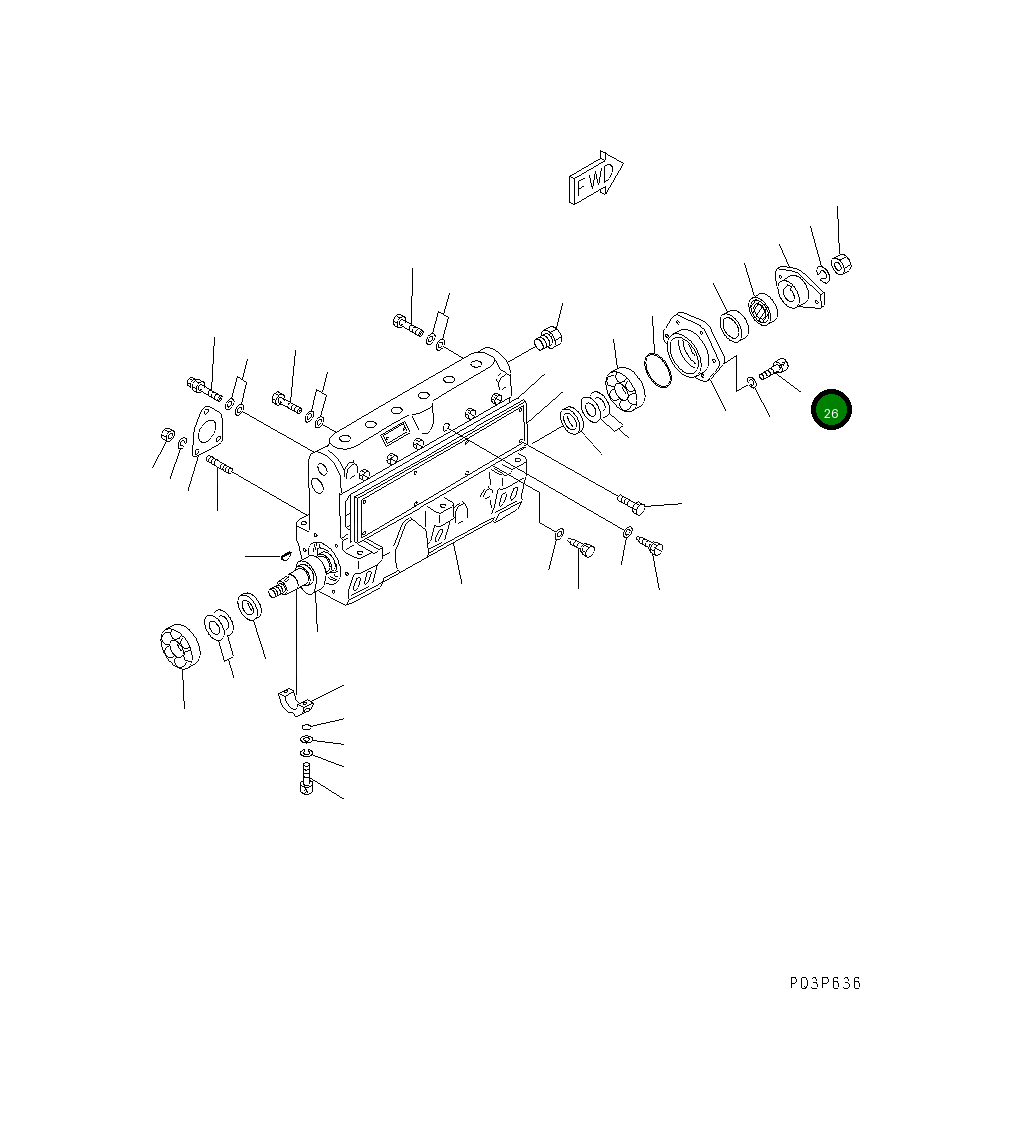 FWD

26

P03P636