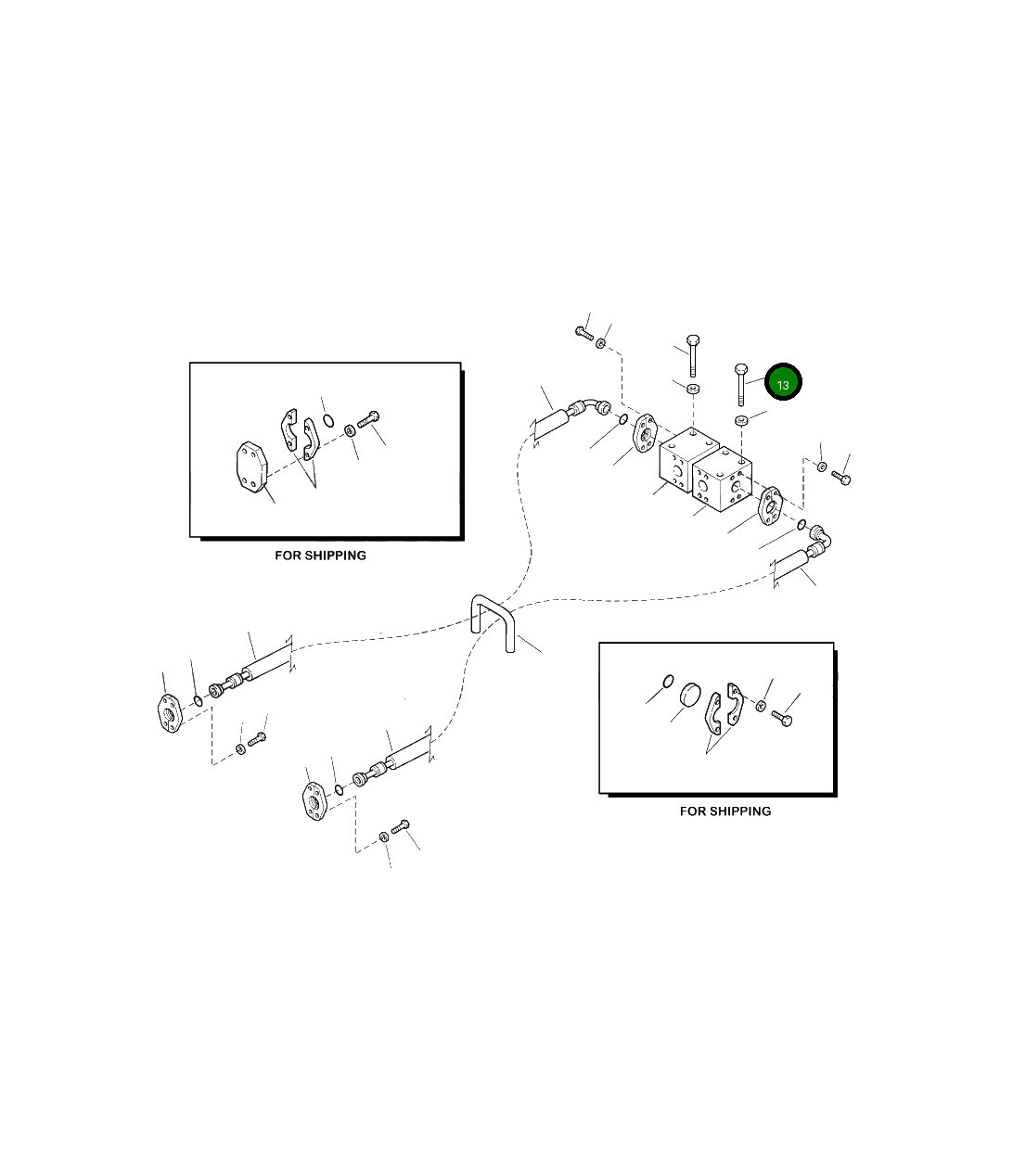 13

FOR SHIPPING

FOR SHIPPING