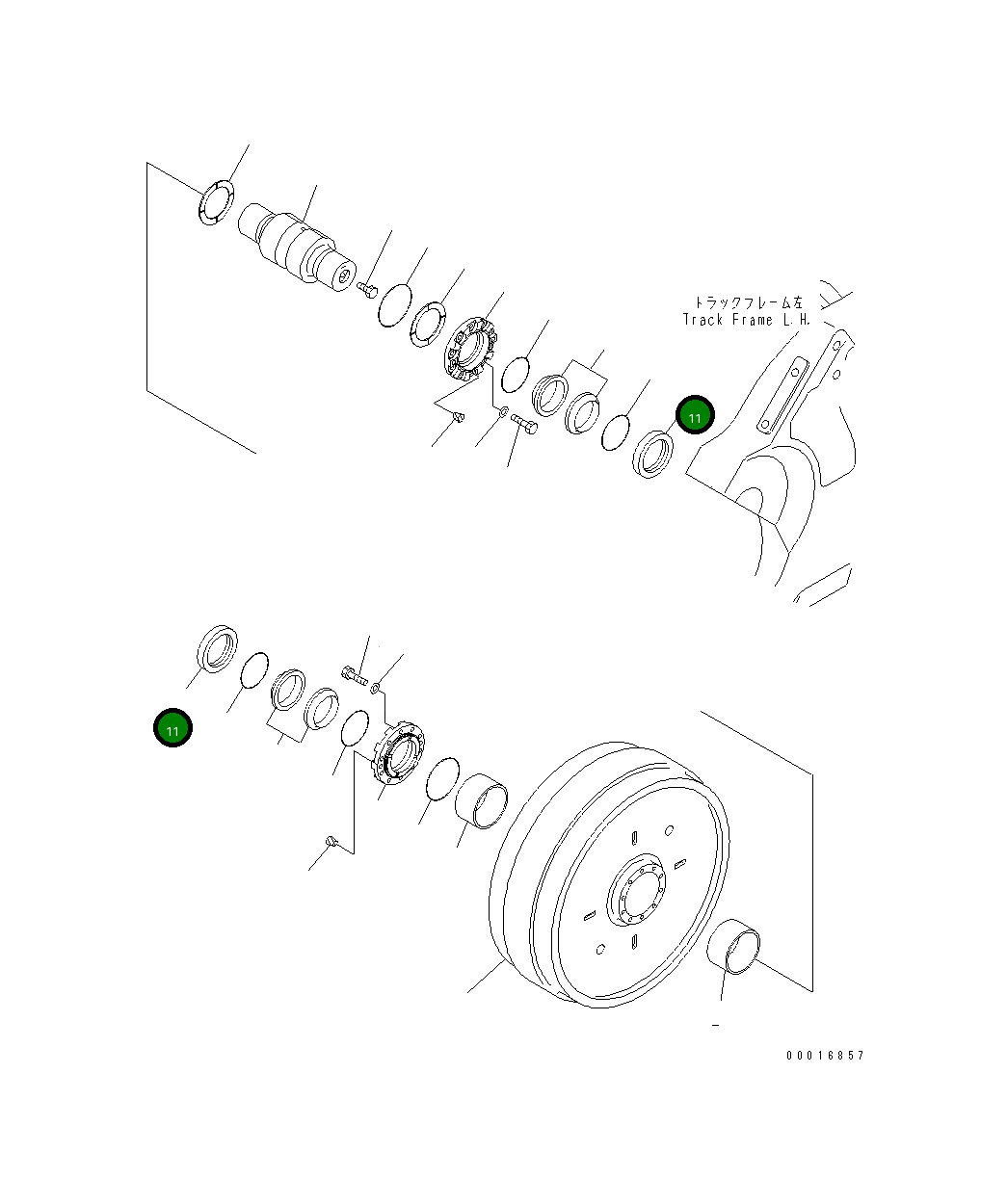 トラックフレーム左
Track Frame L.H.

11

11

00016857