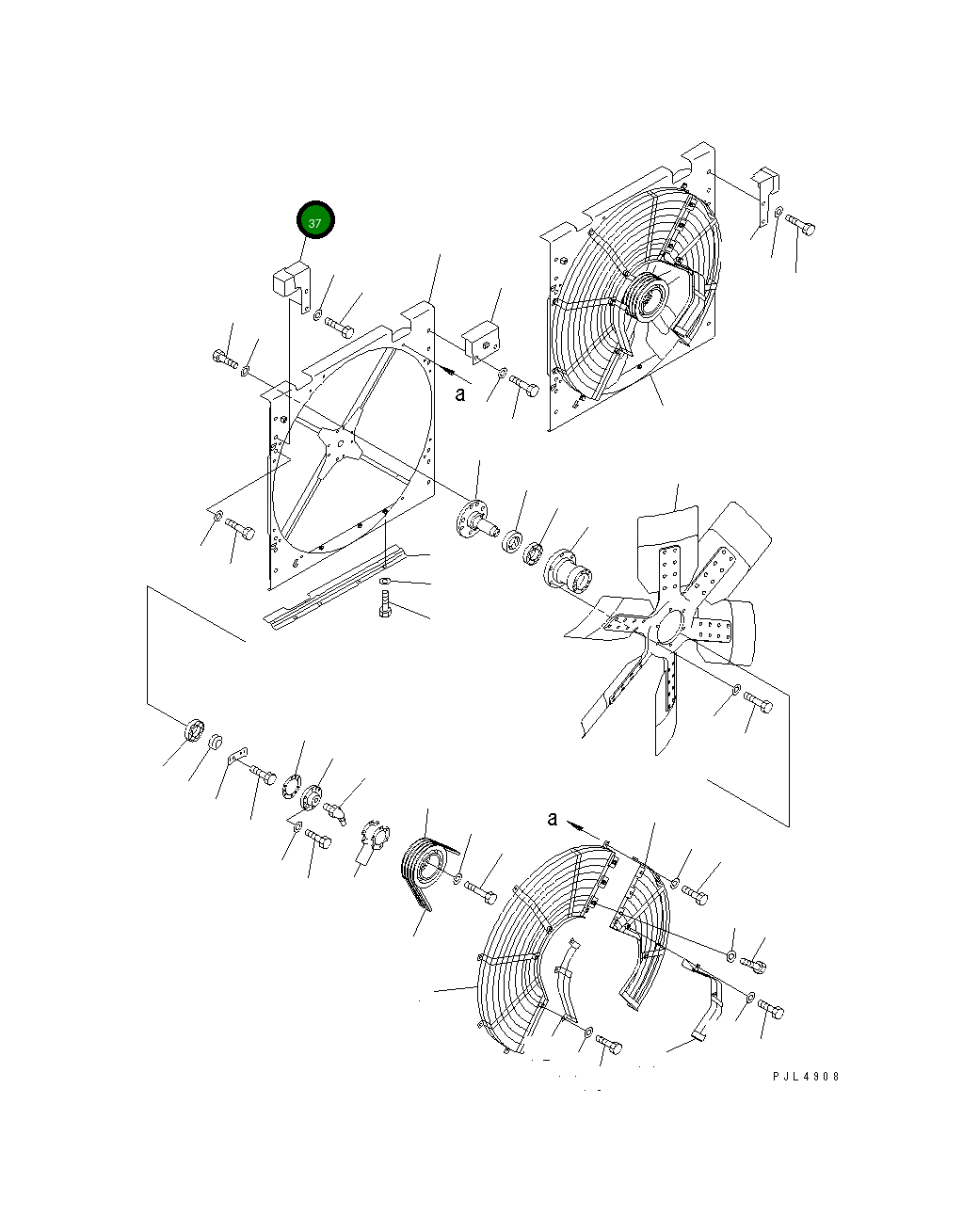 37

a

a

PJL4908