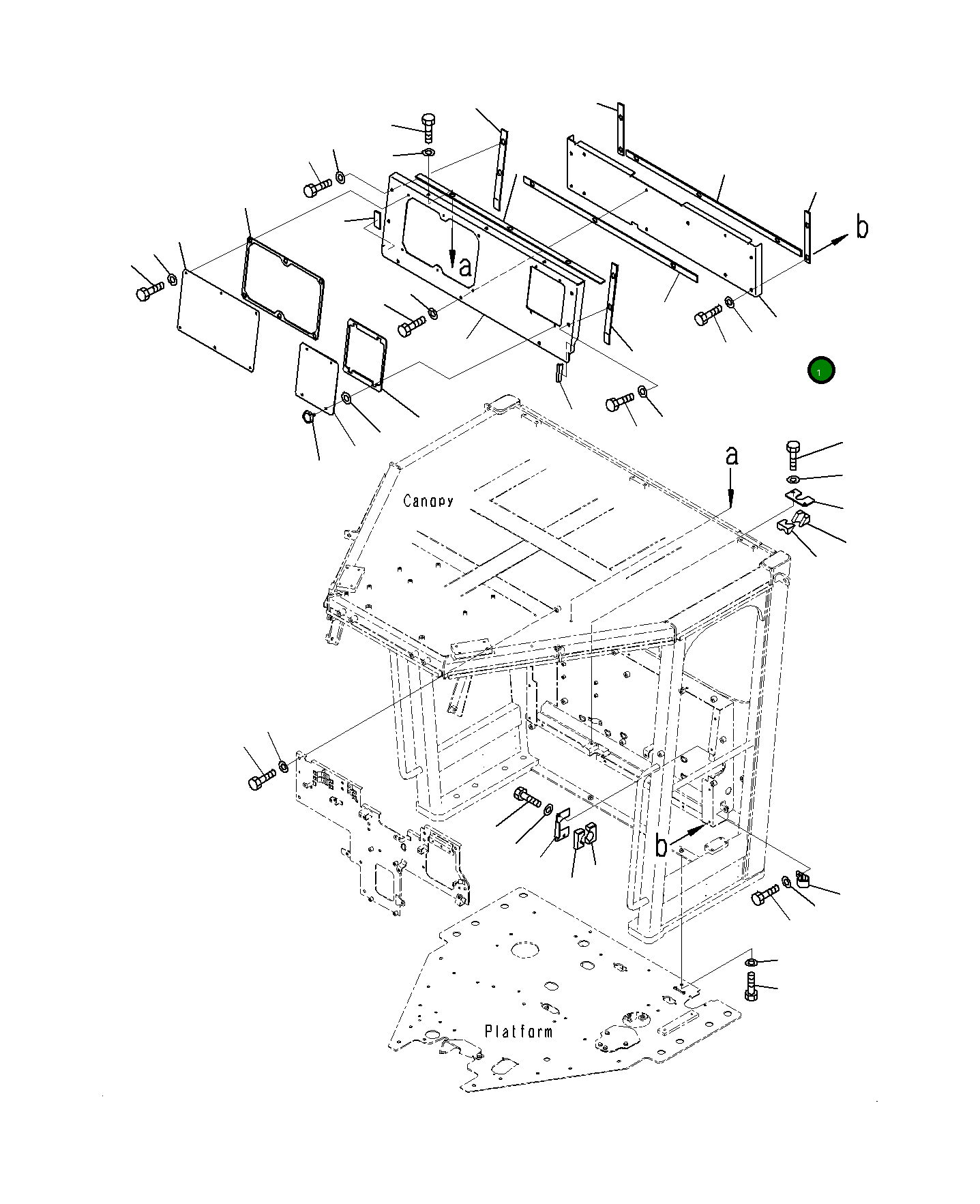 b
a
1
a
Canopy
b
Platform