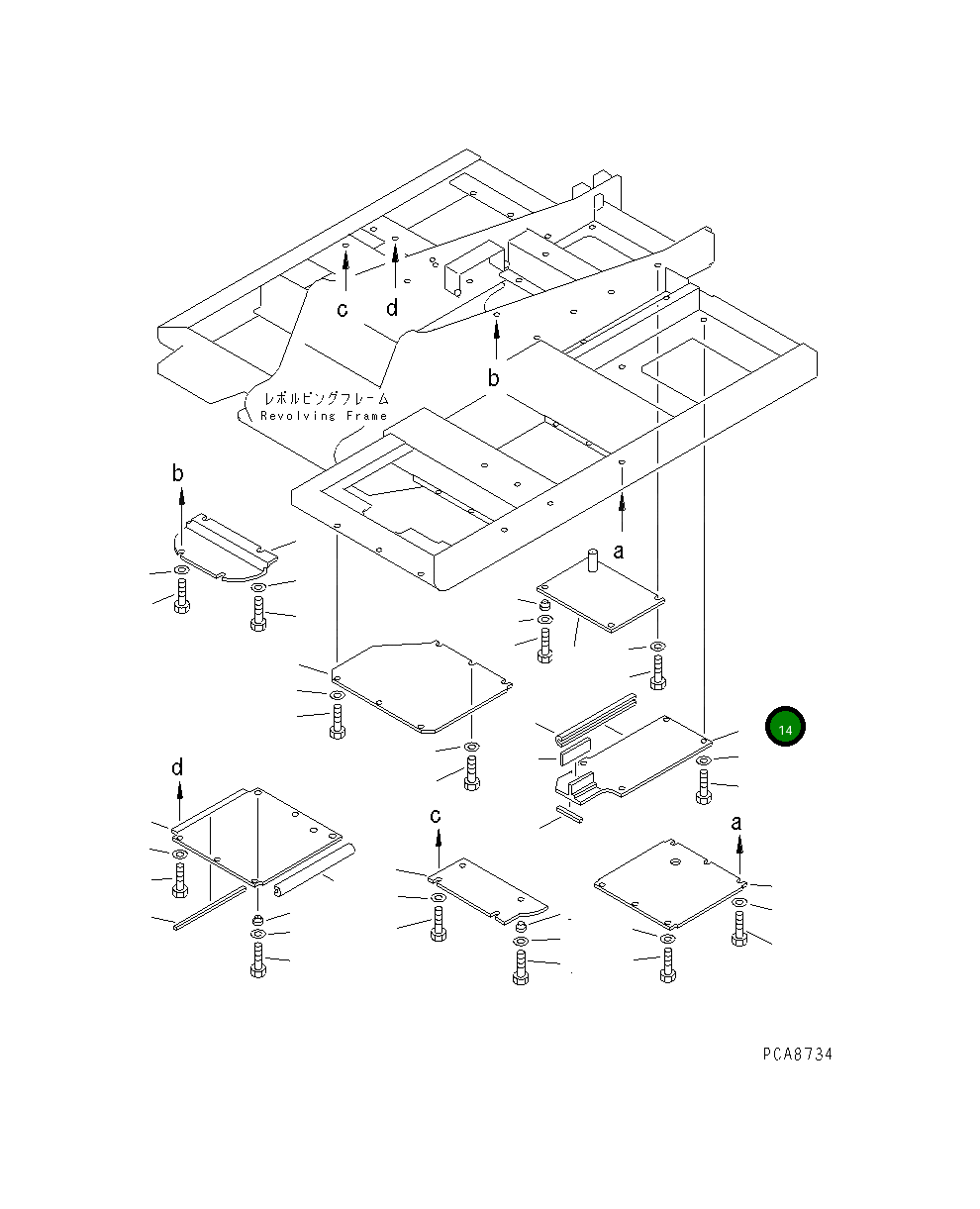 c
d
b
レボルビングフレーム
Revolving Frame
b
a
14
d
c
a
PCA8734