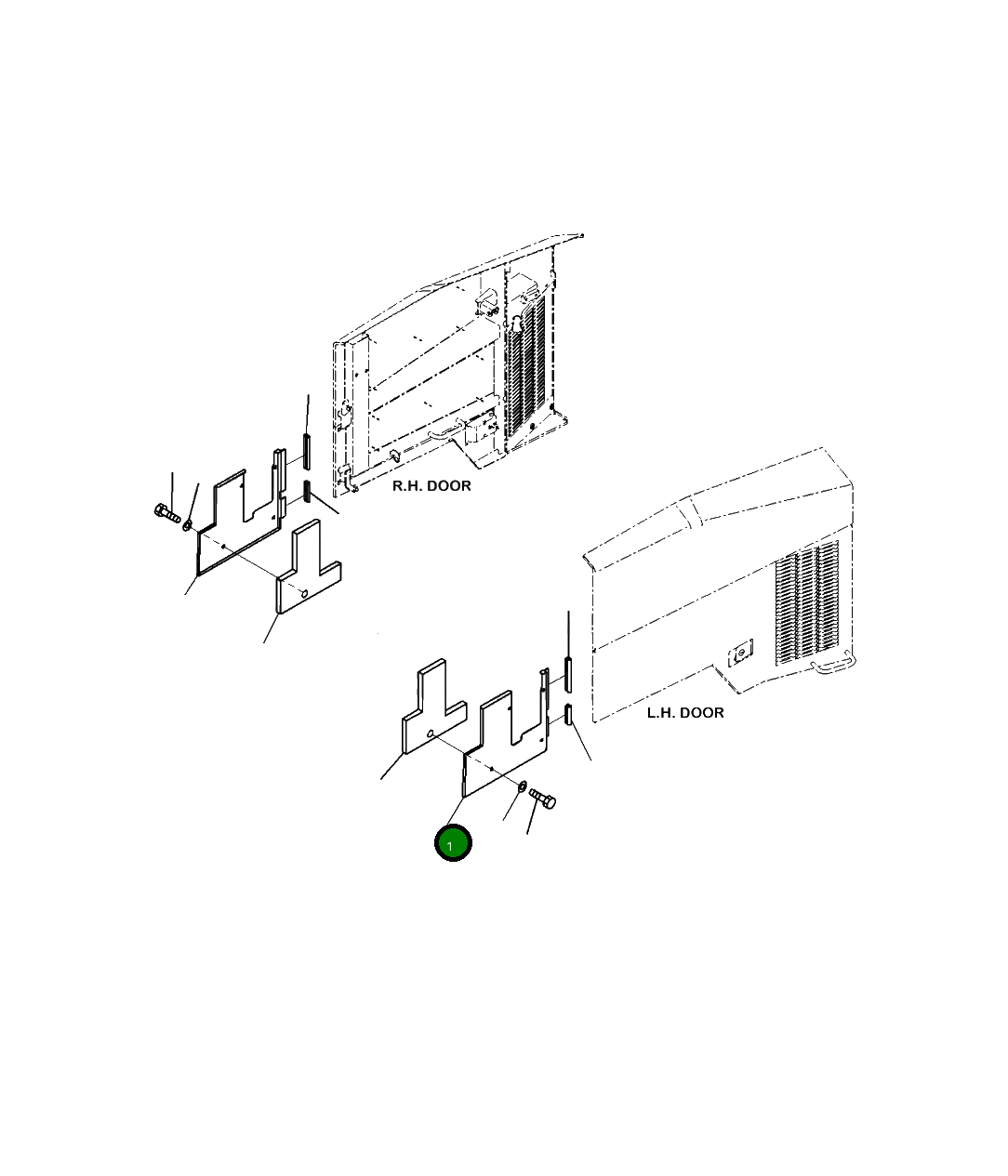 R.H. DOOR

L.H. DOOR

1