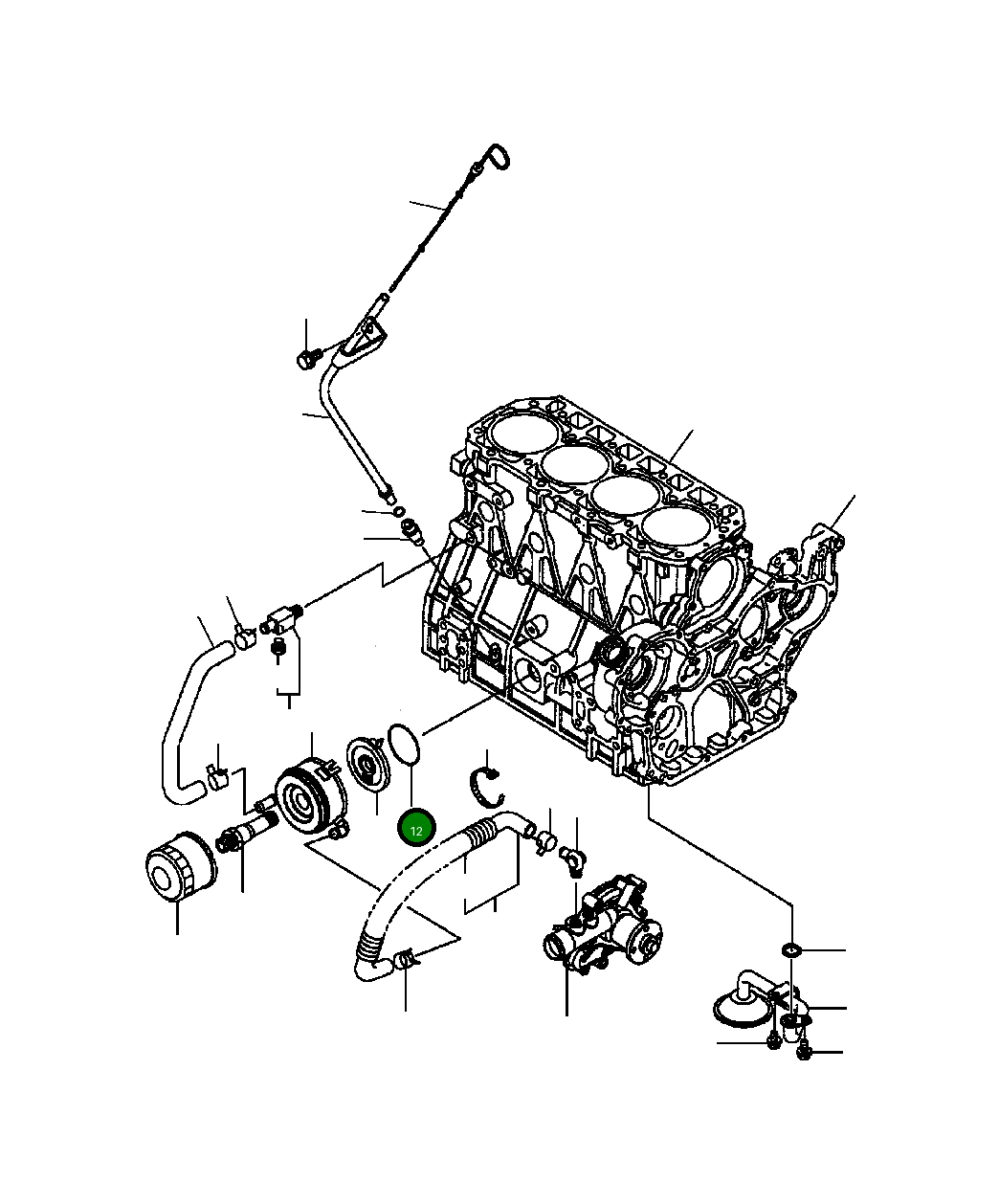 12