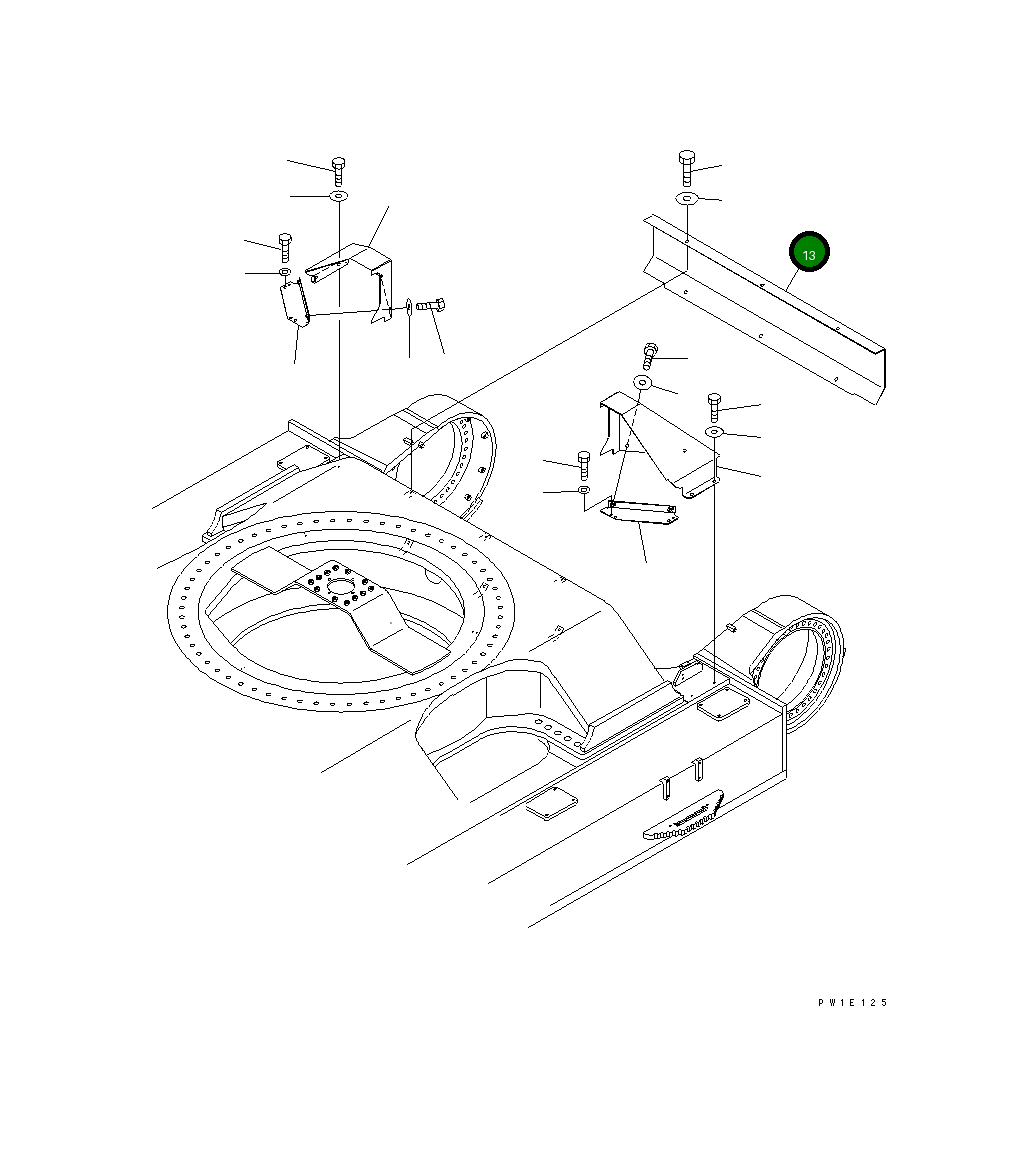 13

PW1E125