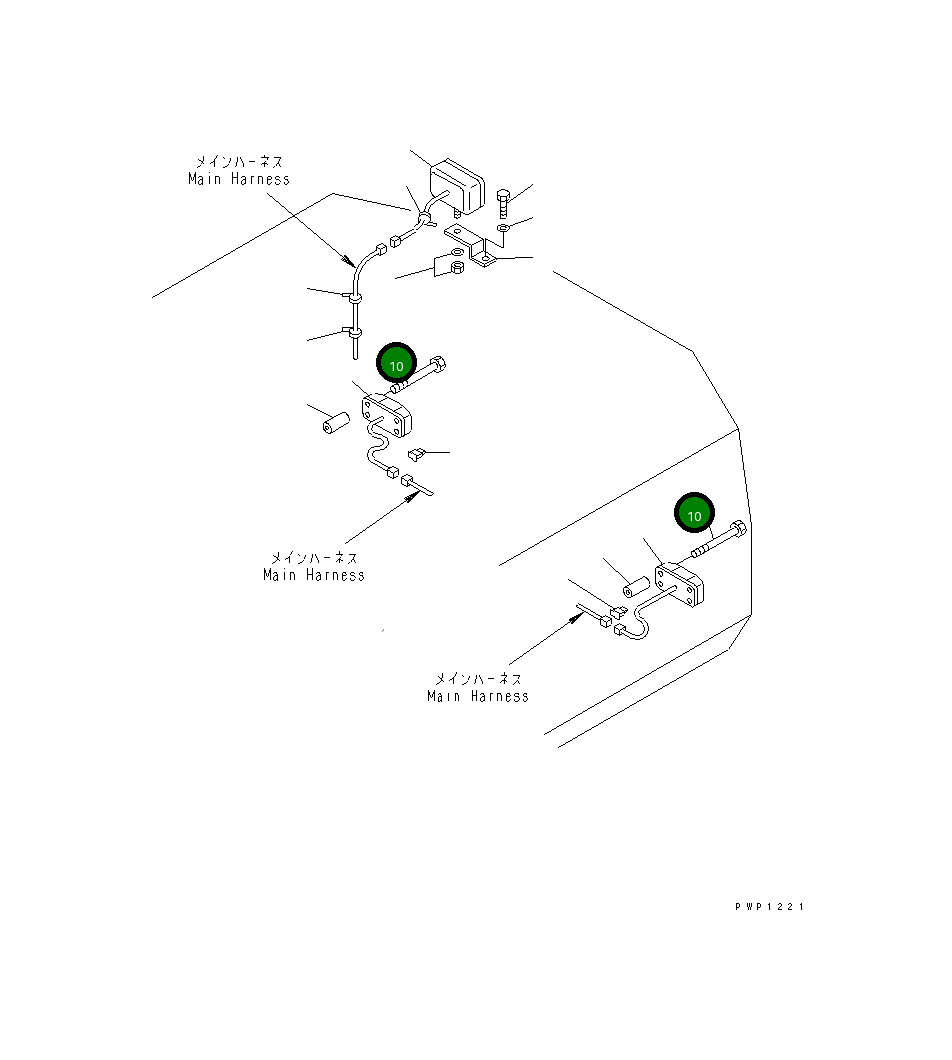 メインハーネス
Main Harness

10

メインハーネス
Main Harness

10

メインハーネス
Main Harness

PWP1221