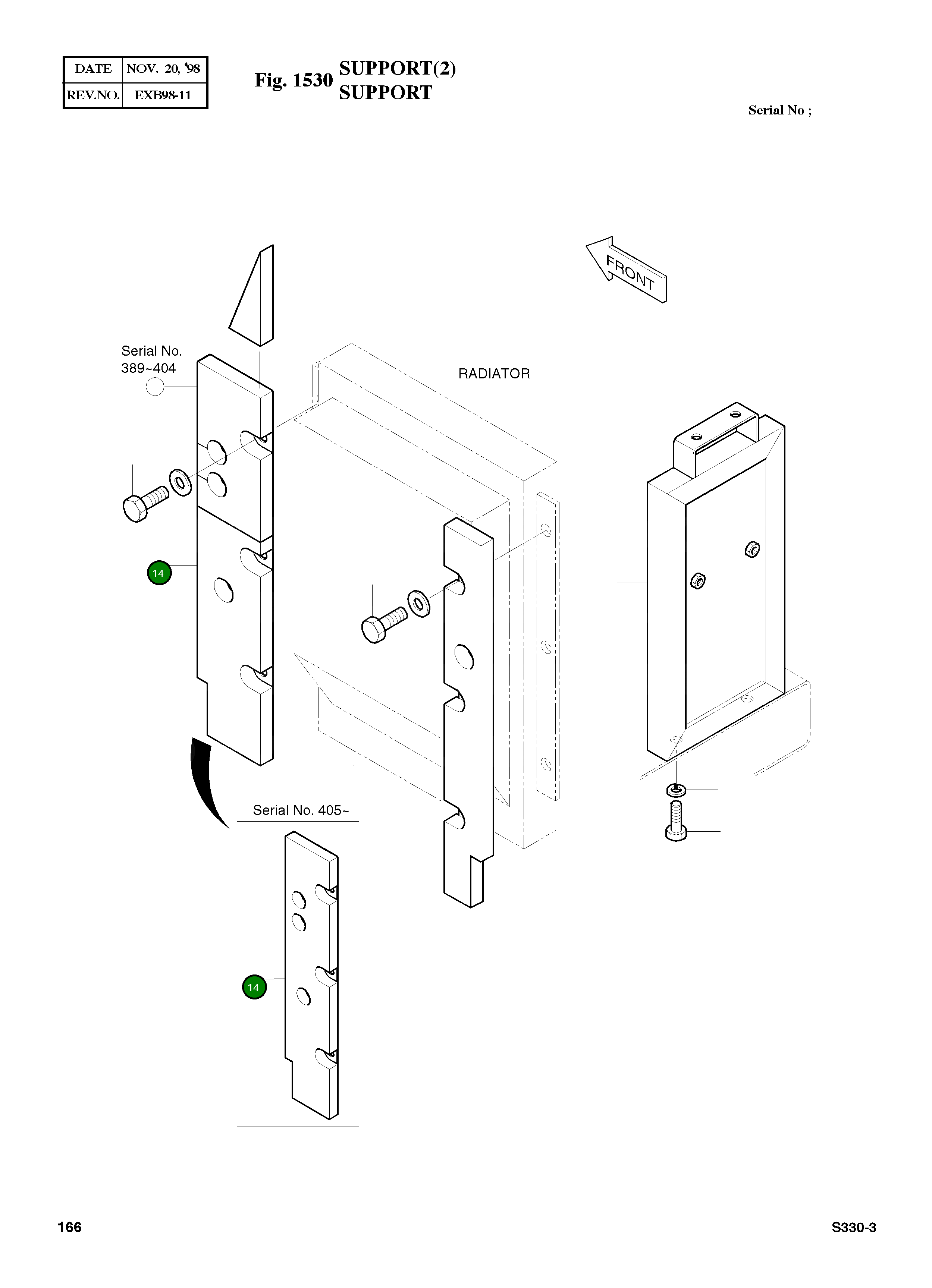 | DATE | NOV. 20, '98 |
|---|---|
| REV.NO. | EXB98-11 |

Fig. 1530 SUPPORT(2)
SUPPORT

Serial No ;

FRONT

Serial No.
389~404

RADIATOR

14

Serial No. 405~

14

166

S330-3