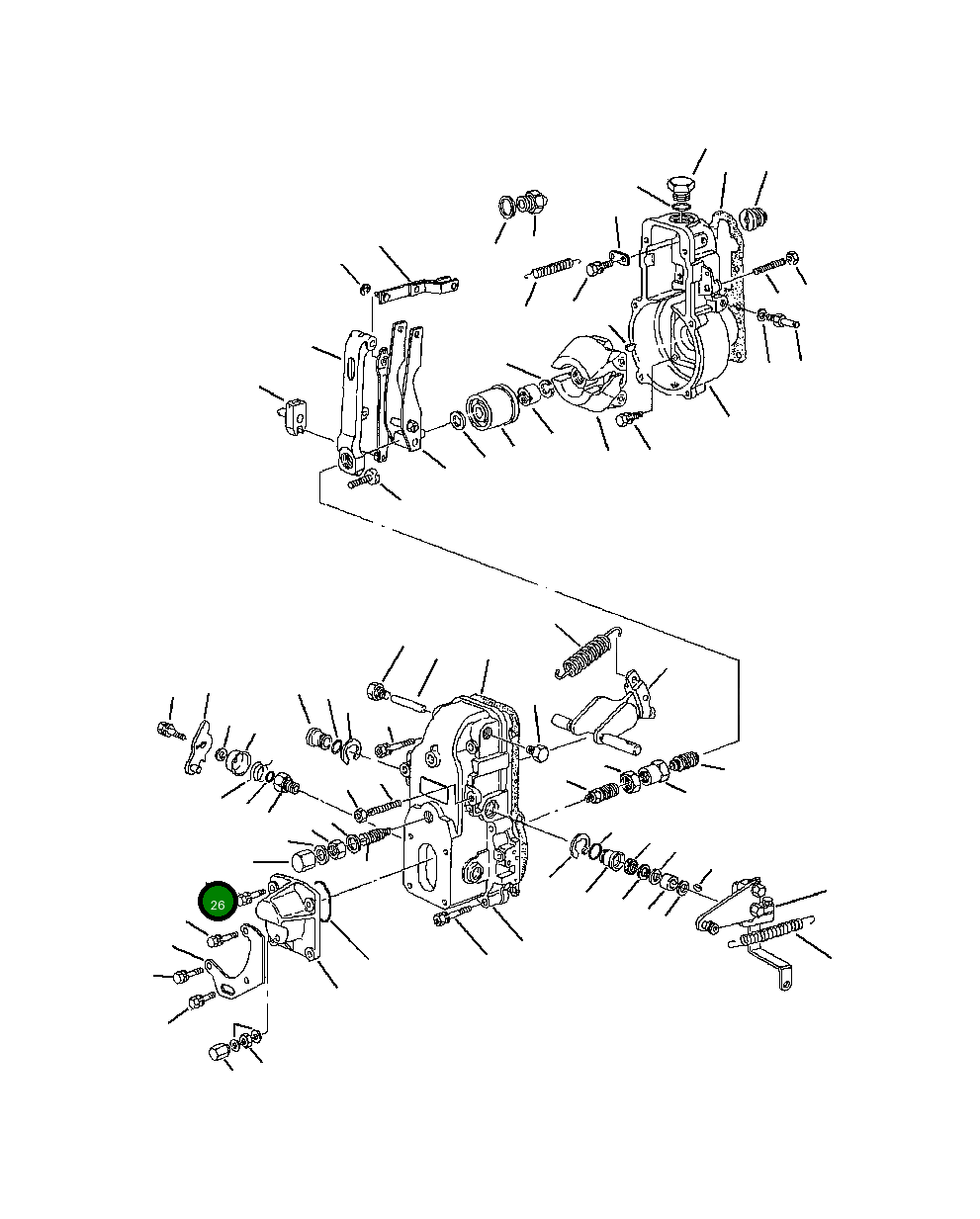 26