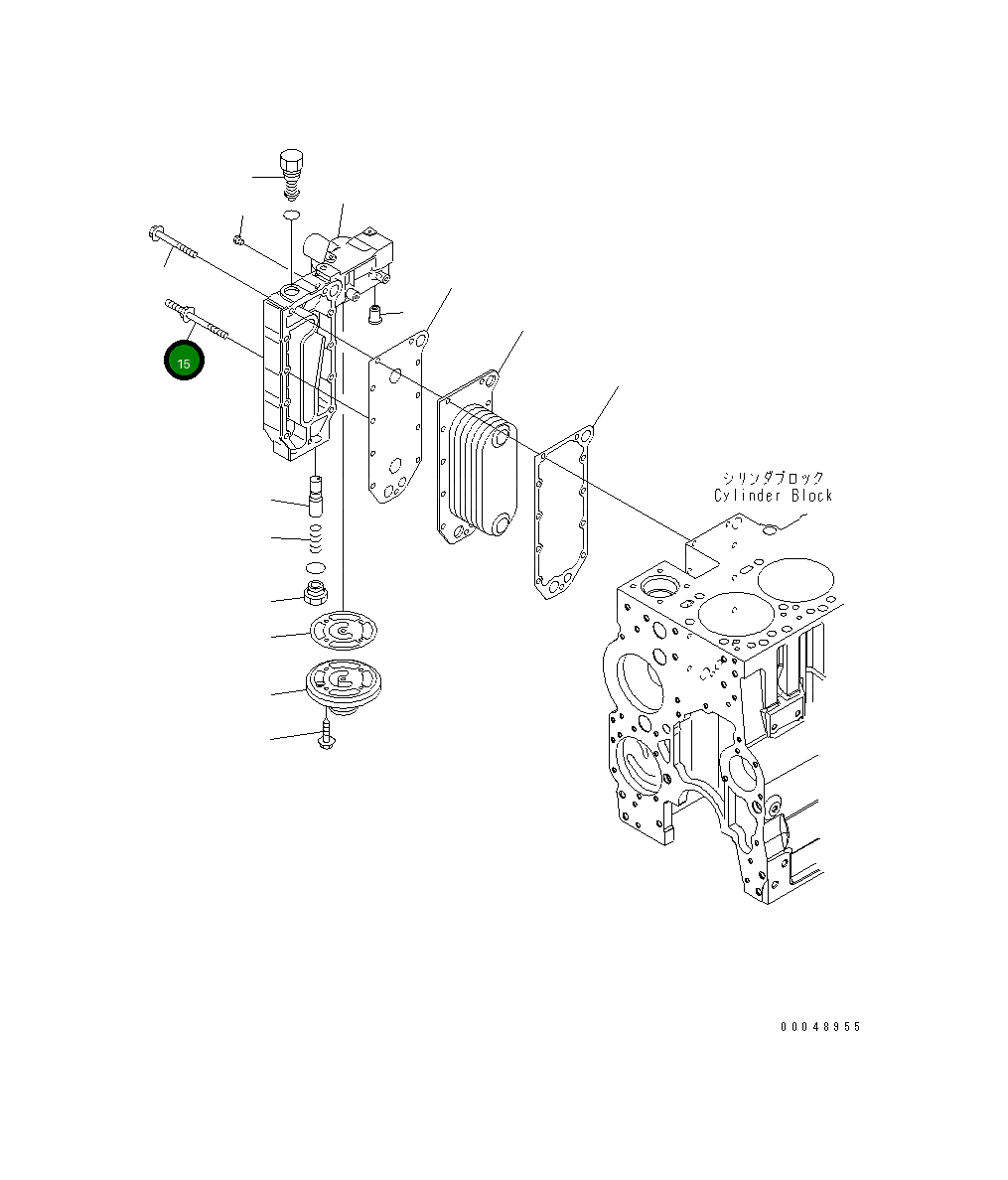 15

シリンダブロック
Cylinder Block

00048955