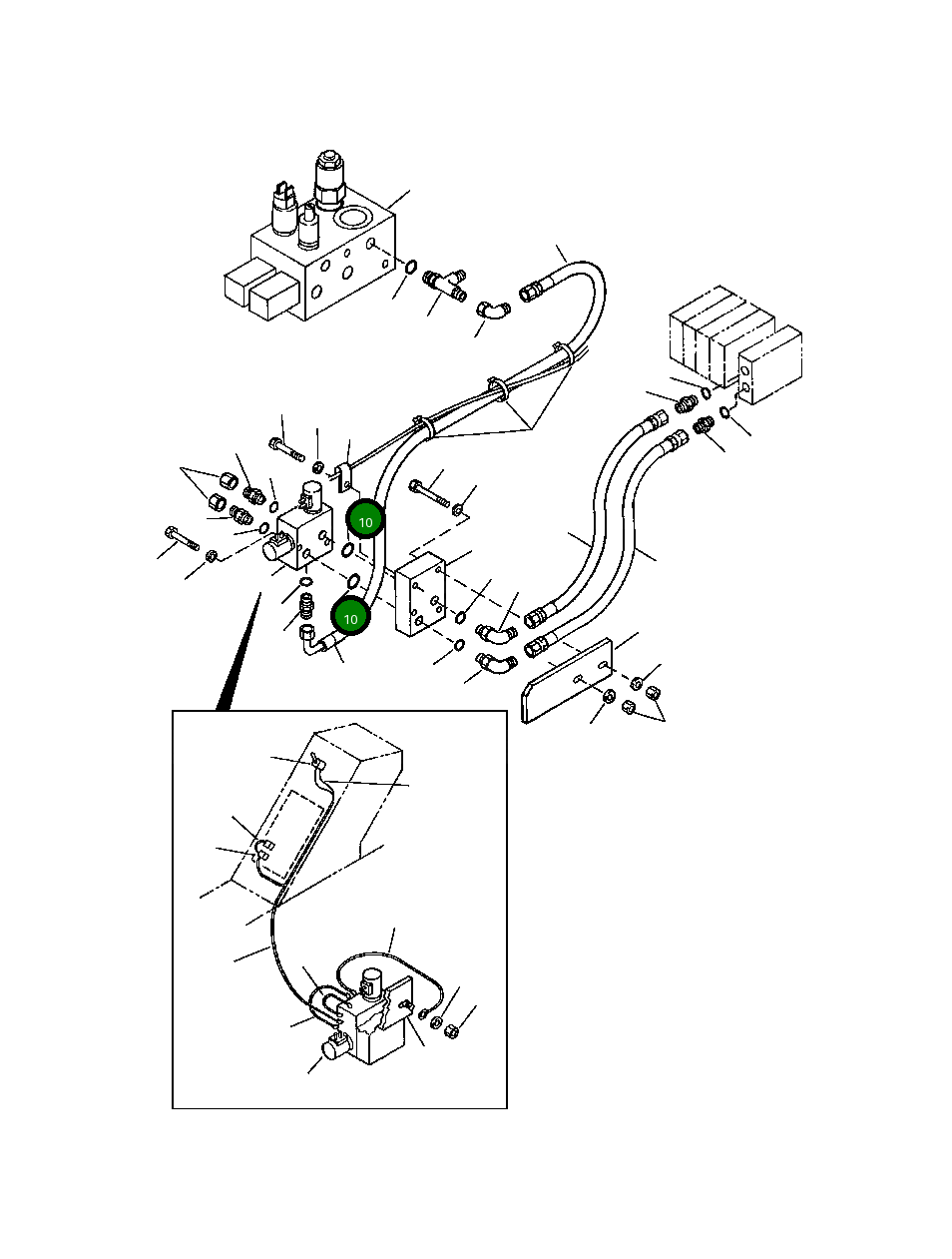 10

10