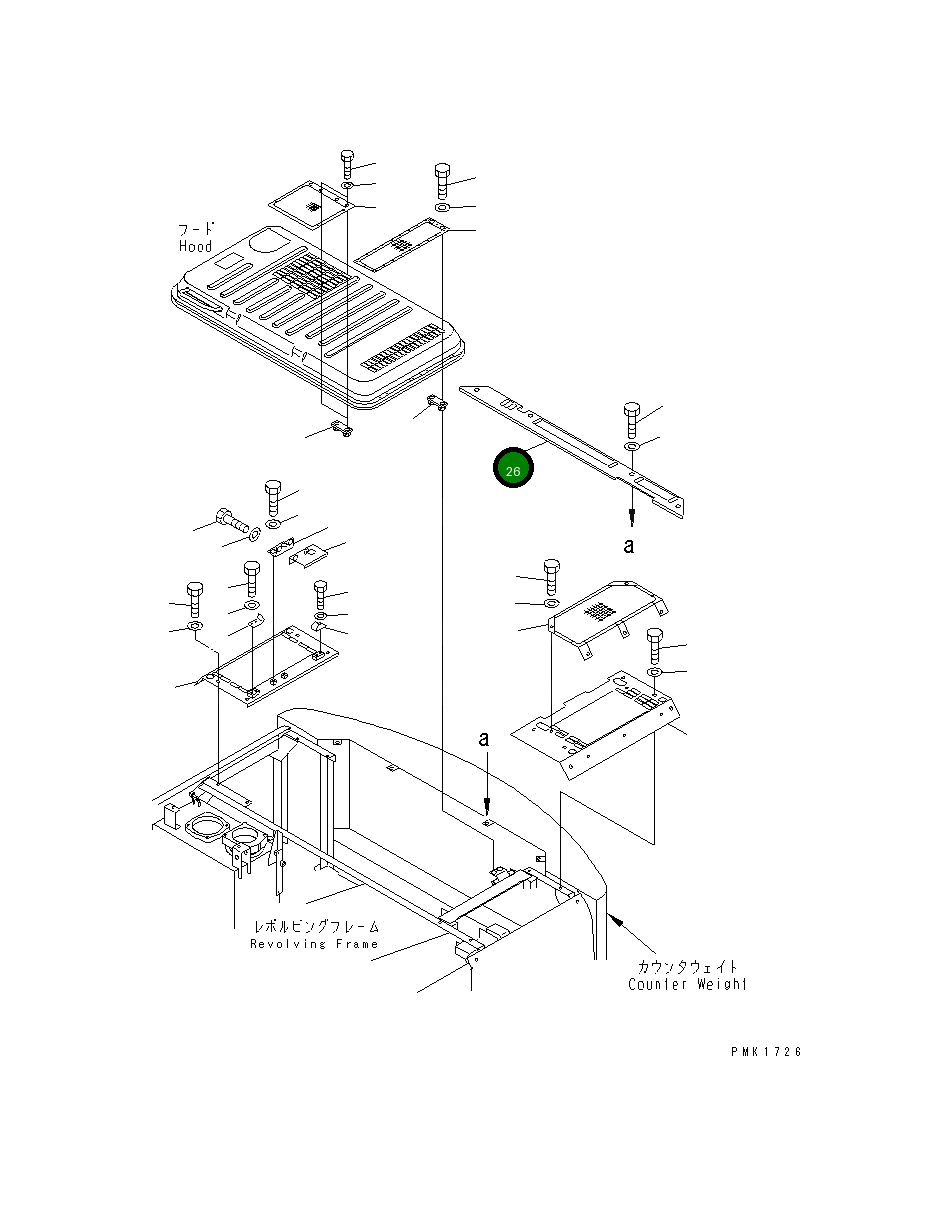 フード
Hood

26

a

a

レボルビングフレーム
Revolving Frame

カウンタウェイト
Counter Weight

PMK1726