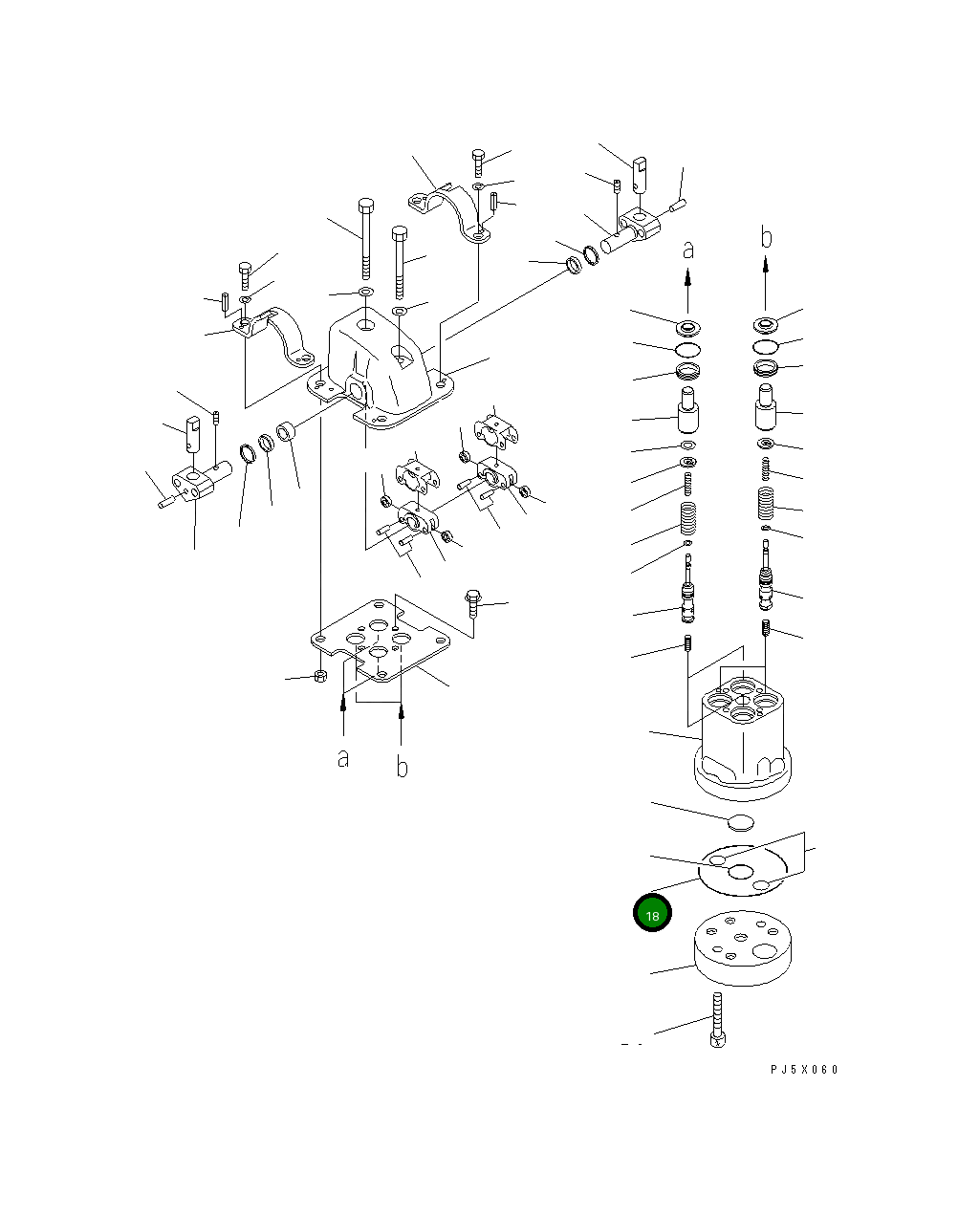 a
b
a
b
18
PJ5X060