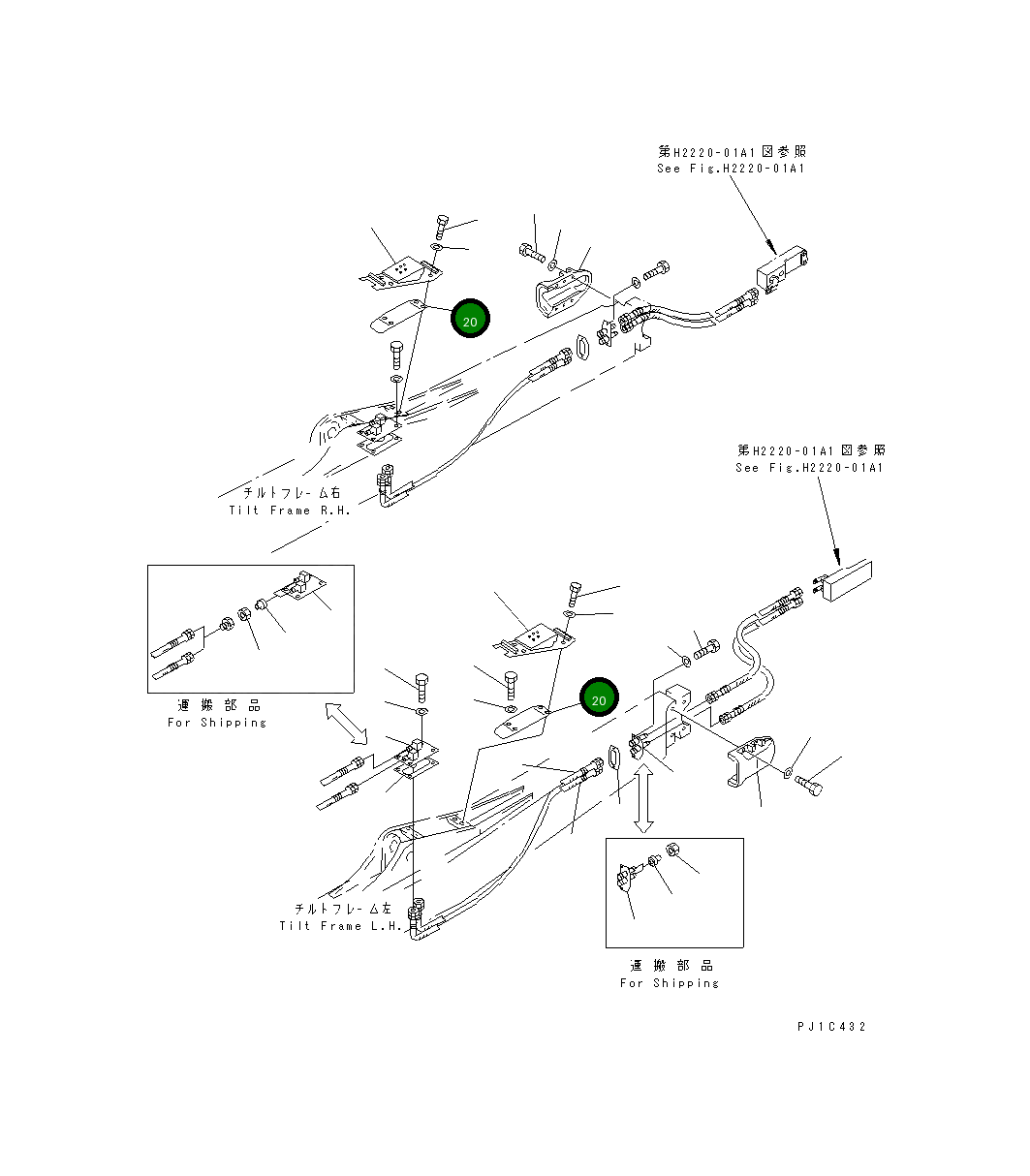 第H2220-01A1図参照
See Fig.H2220-01A1

20

チルトフレーム右
Tilt Frame R.H.

第H2220-01A1図参照
See Fig.H2220-01A1

運搬部品
For Shipping

20

チルトフレーム左
Tilt Frame L.H.

運搬部品
For Shipping

PJ1C432