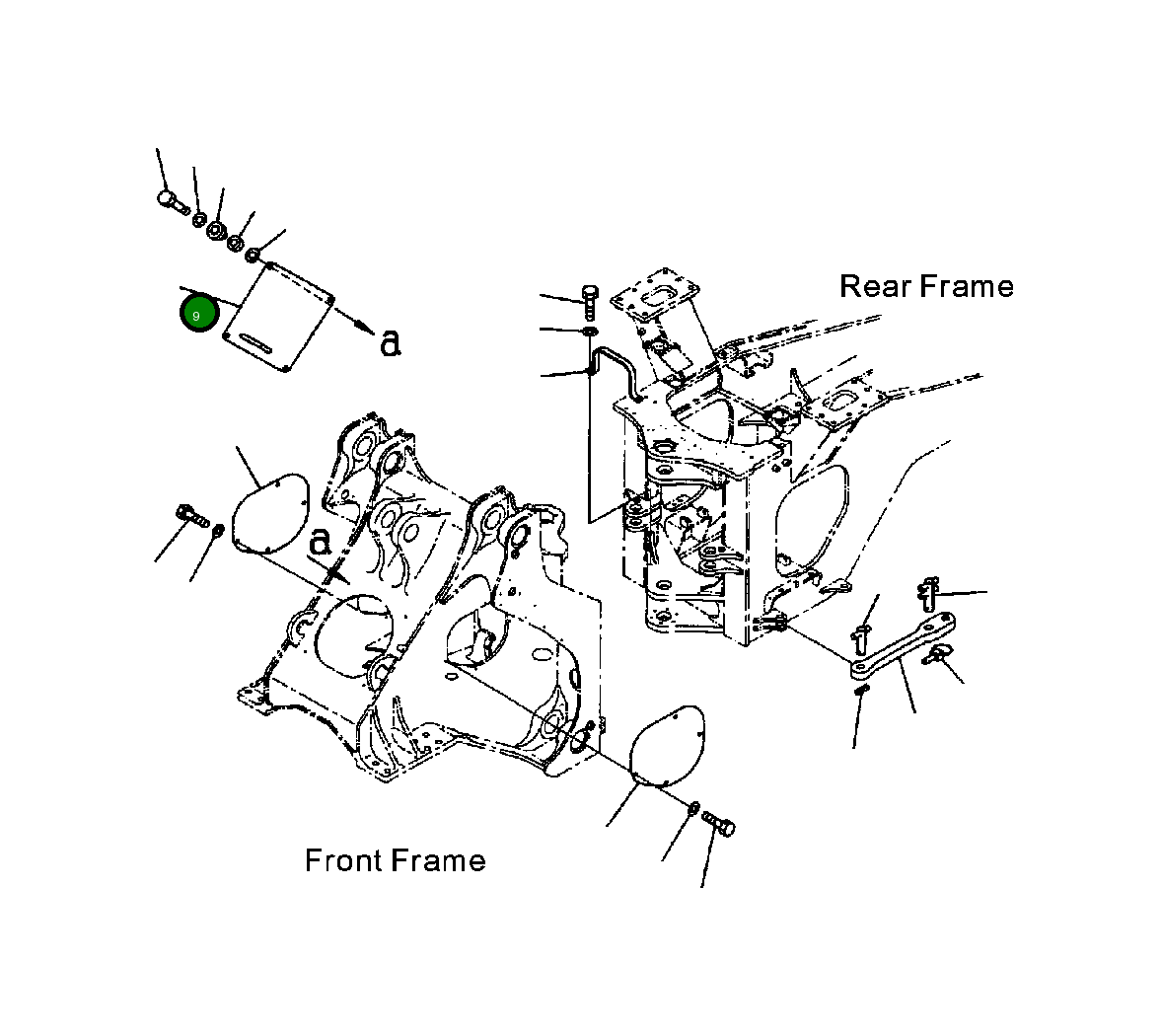 9

a

Rear Frame

a

Front Frame