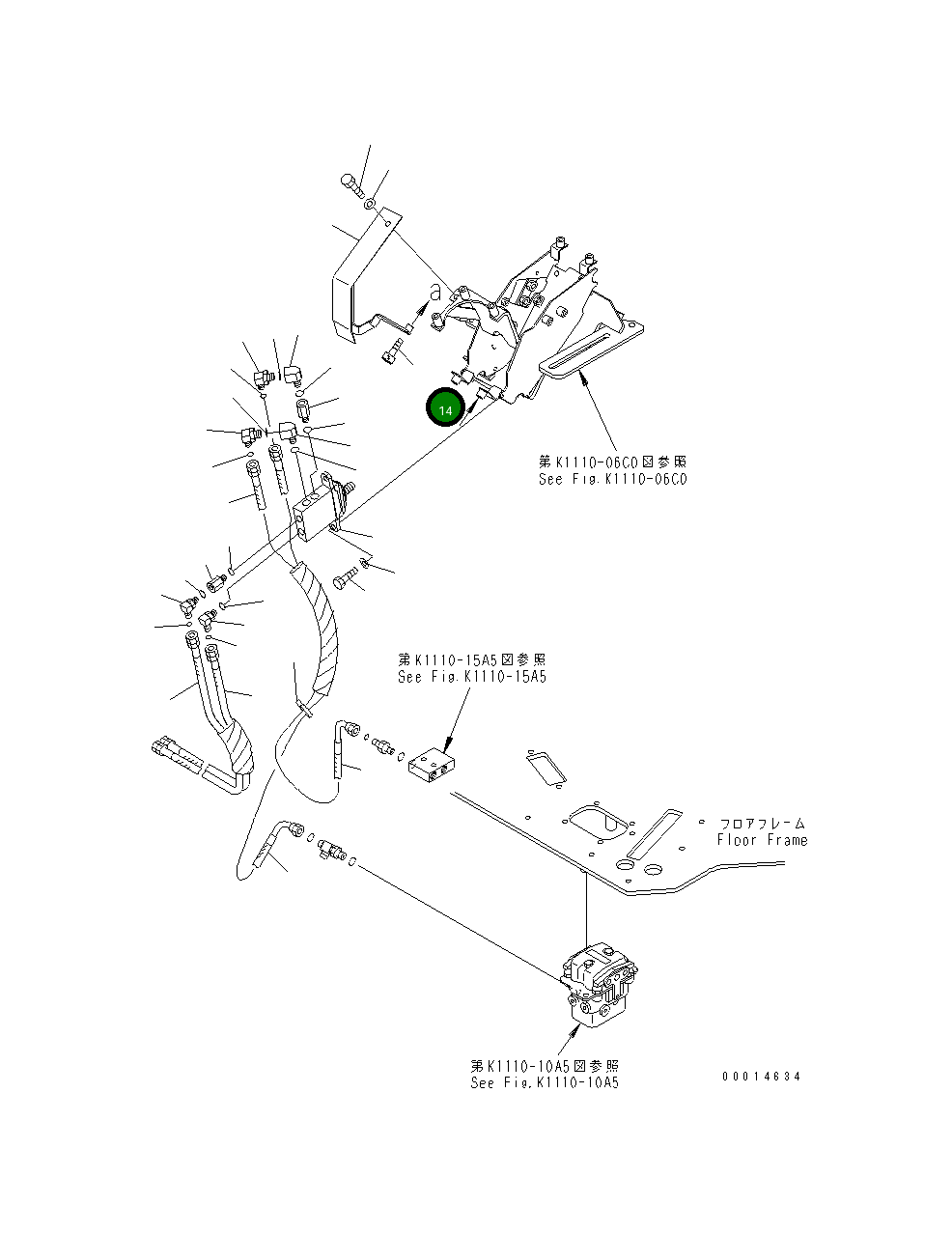 a

14

第K1110-06C0図参照
See Fig.K1110-06C0

第K1110-15A5図参照
See Fig.K1110-15A5

フロアフレーム
Floor Frame

第K1110-10A5図参照
See Fig.K1110-10A5

00014634