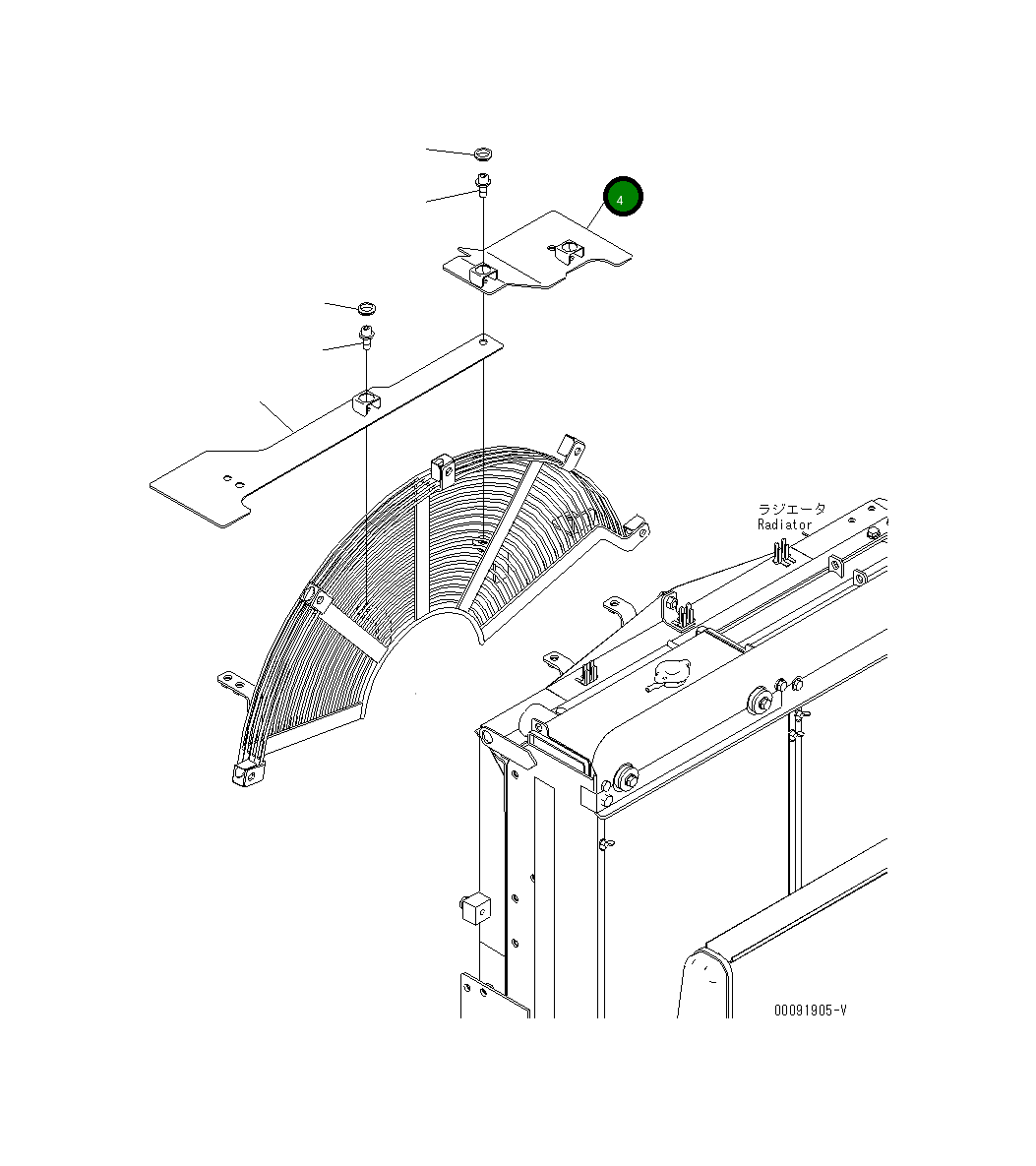 4

ラジエータ
Radiator

00091905-V