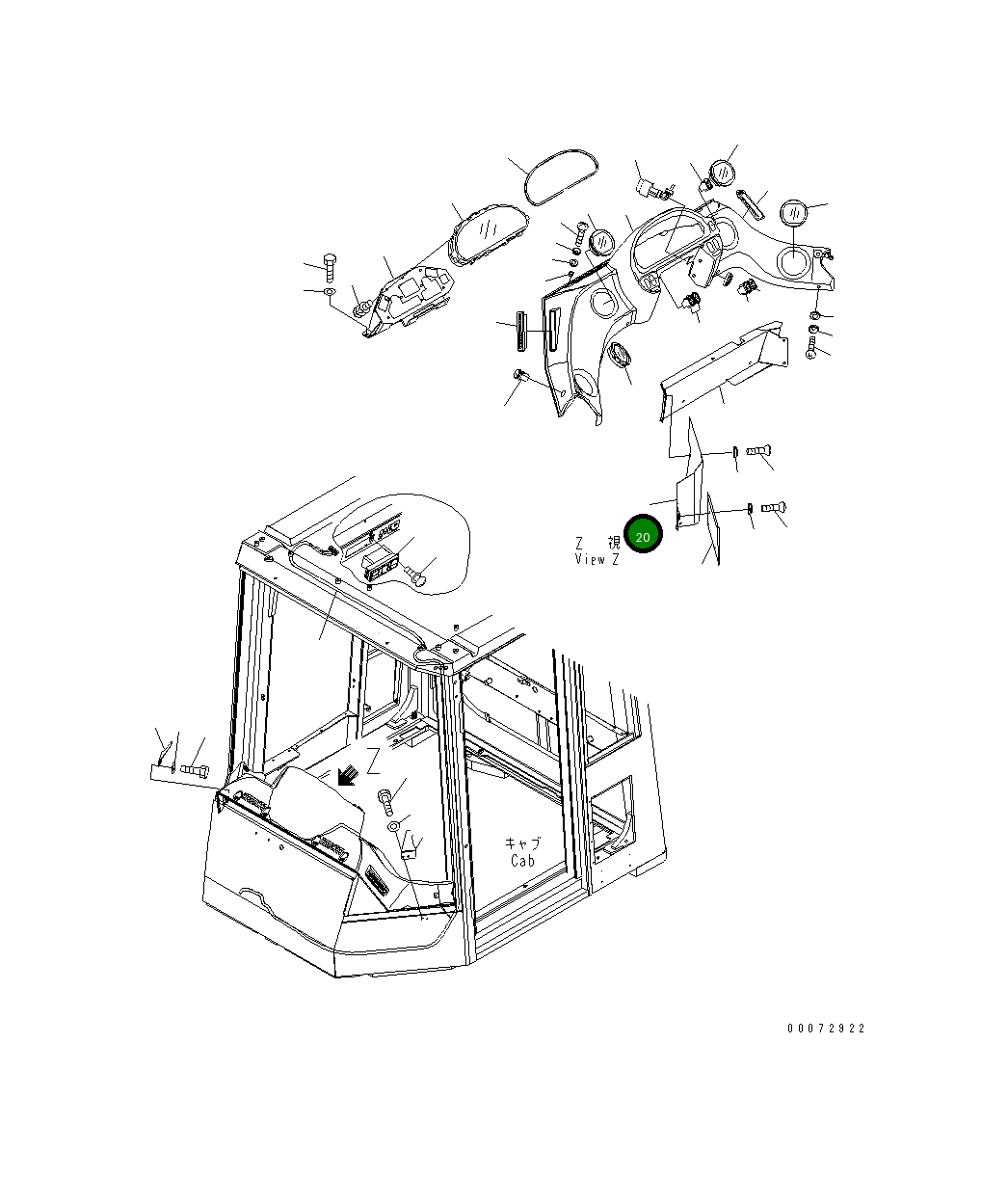 Z 視
View Z
20

Z

キャブ
Cab

00072922