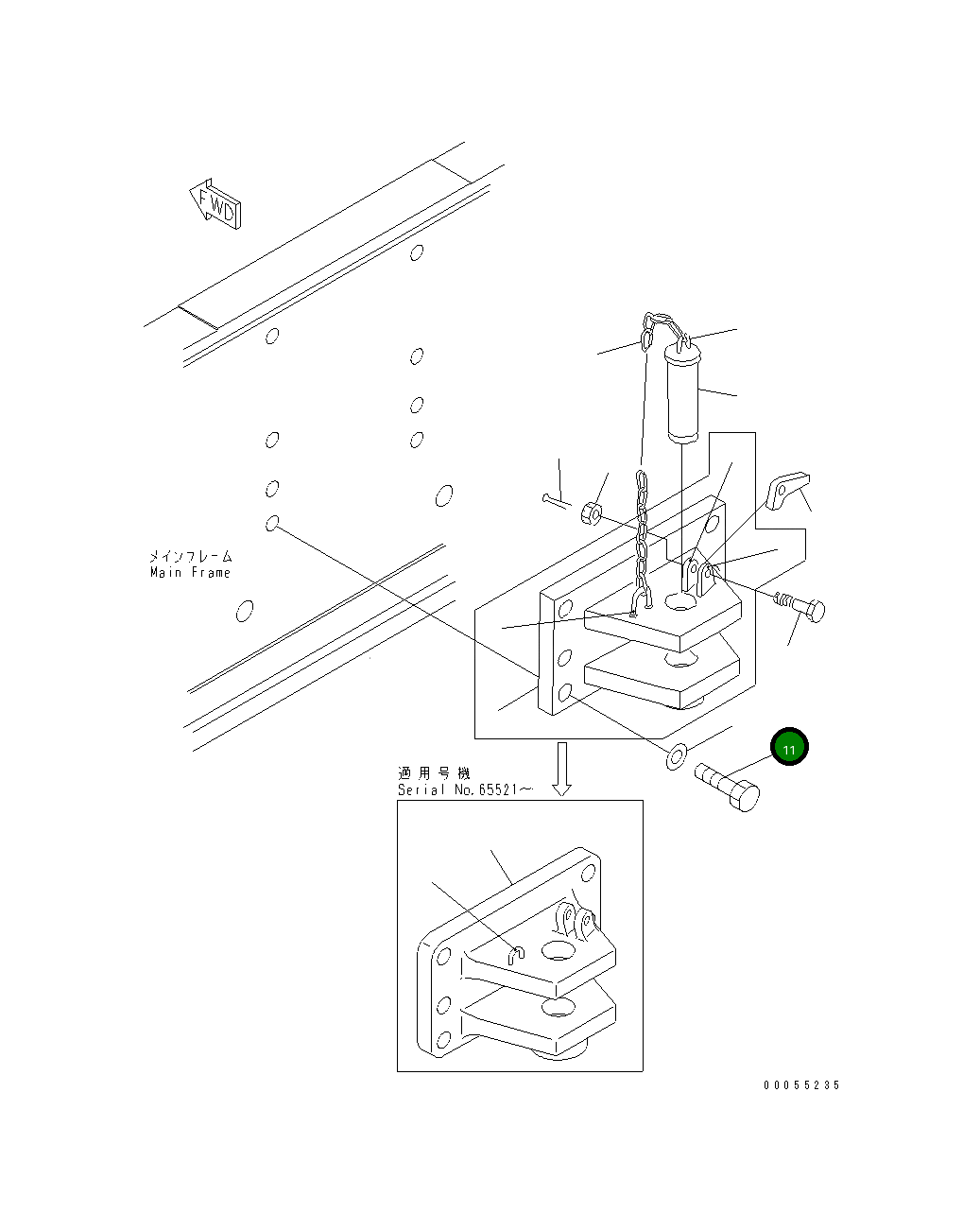 FWD

メインフレーム
Main Frame

11

適用号機
Serial No.65521～

00055235