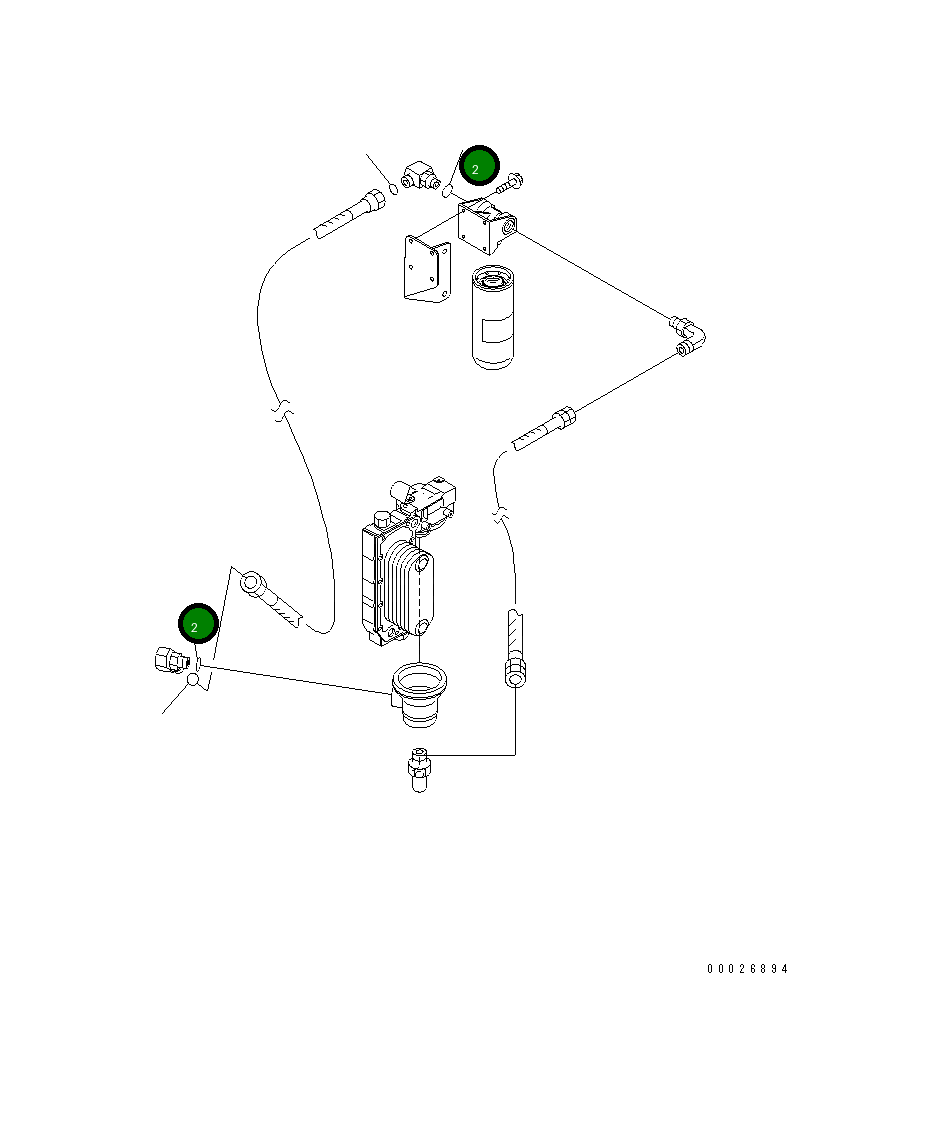 2

2

00026894