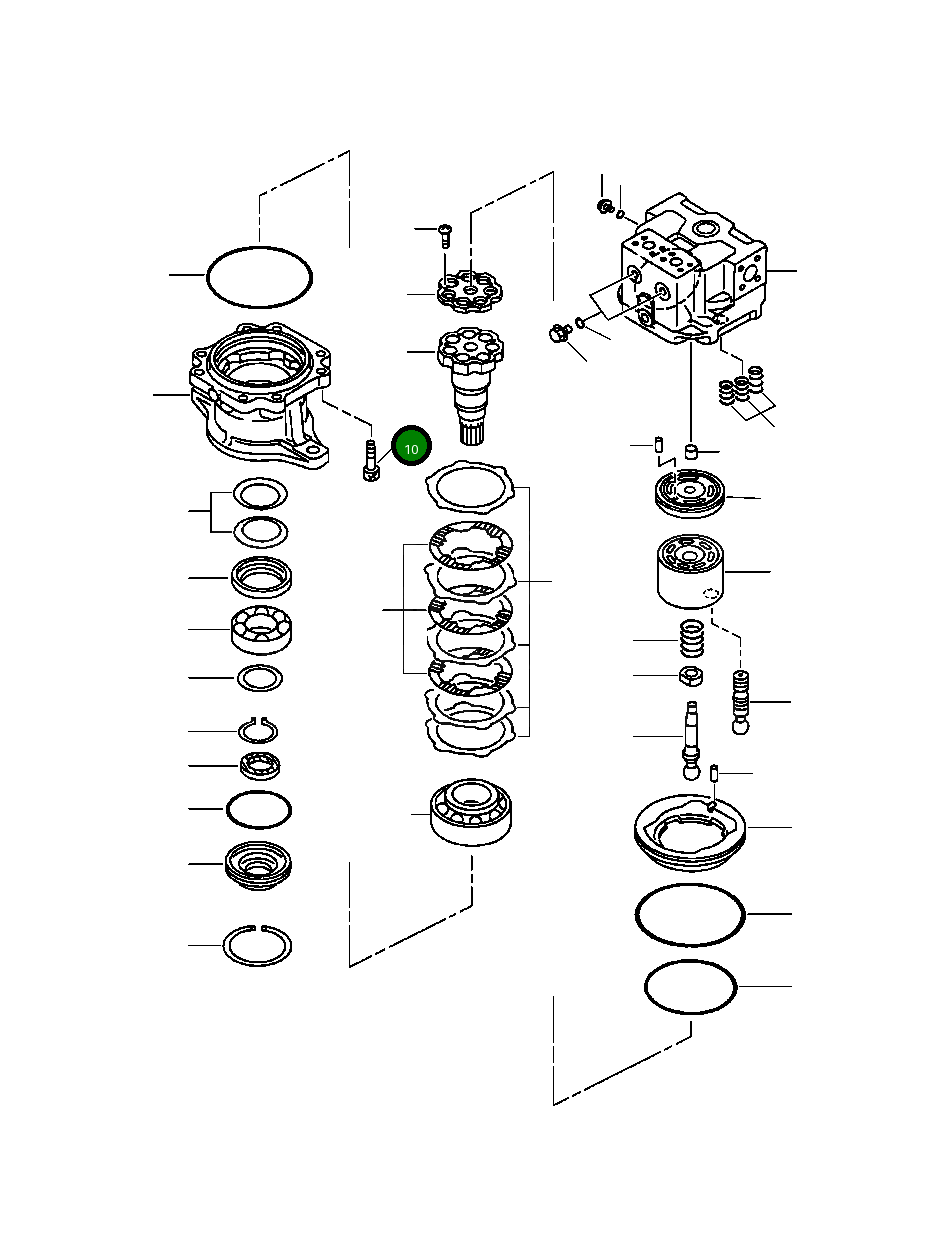 10