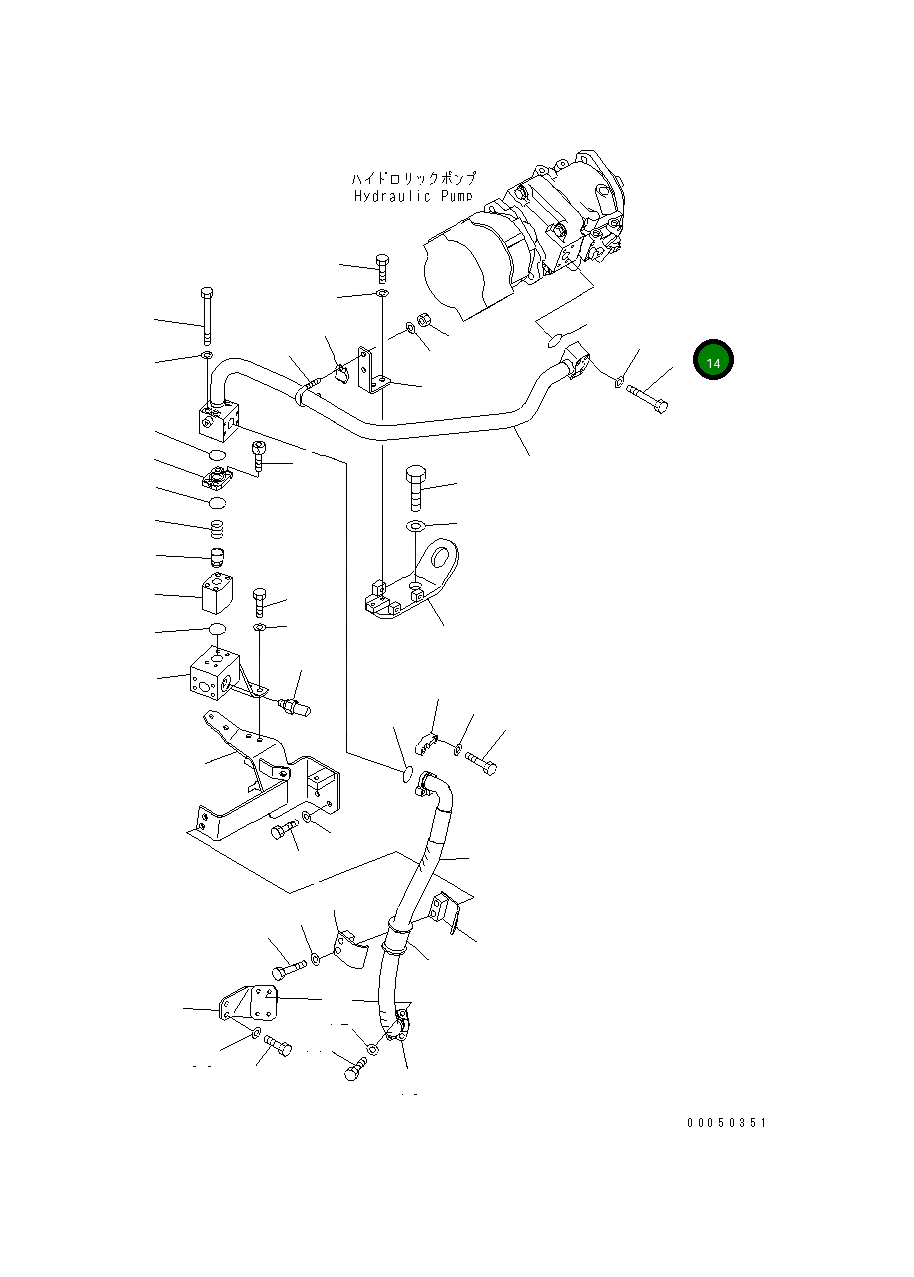 ハイドロリックポンプ
Hydraulic Pump

14

00050351