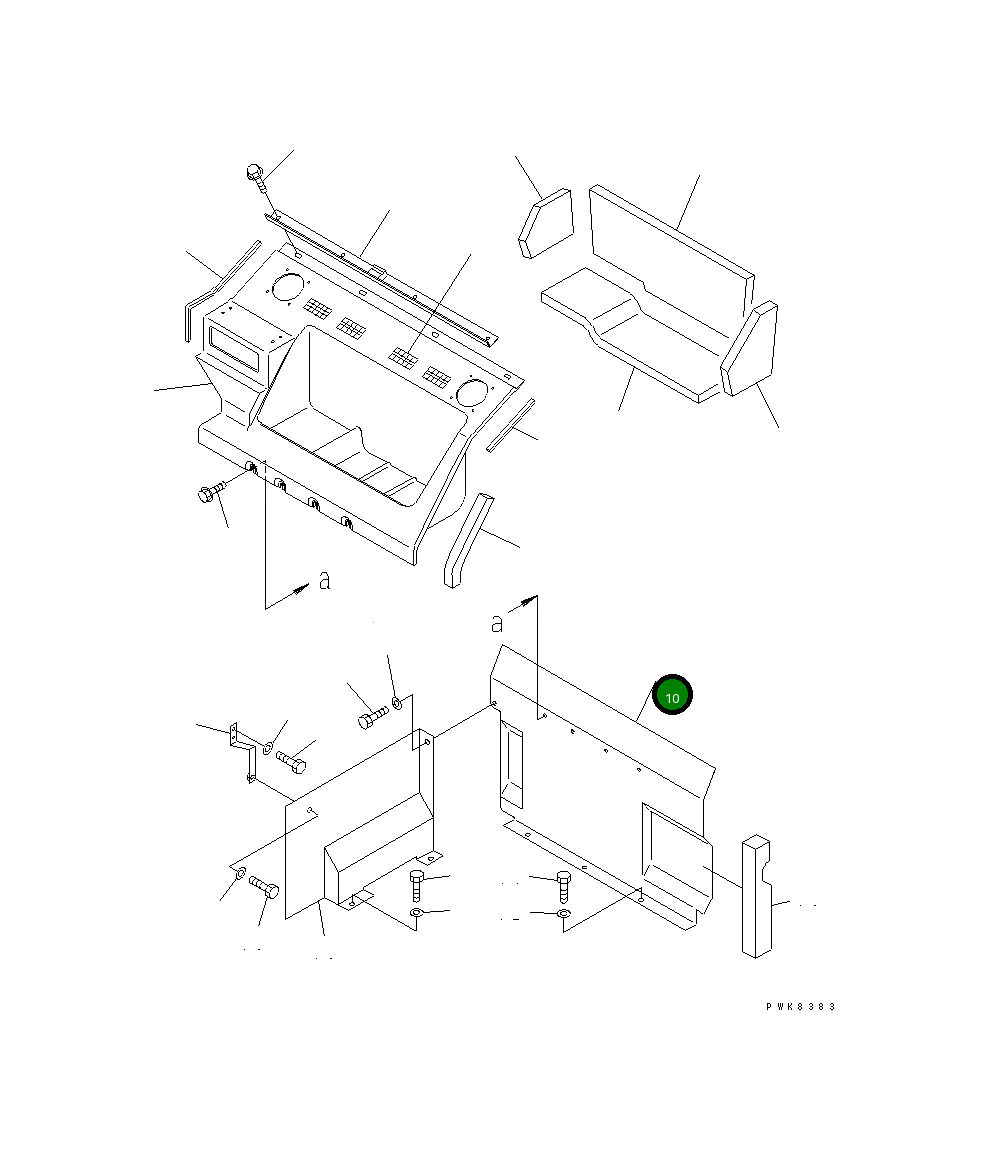 a
a
10
PWK8383