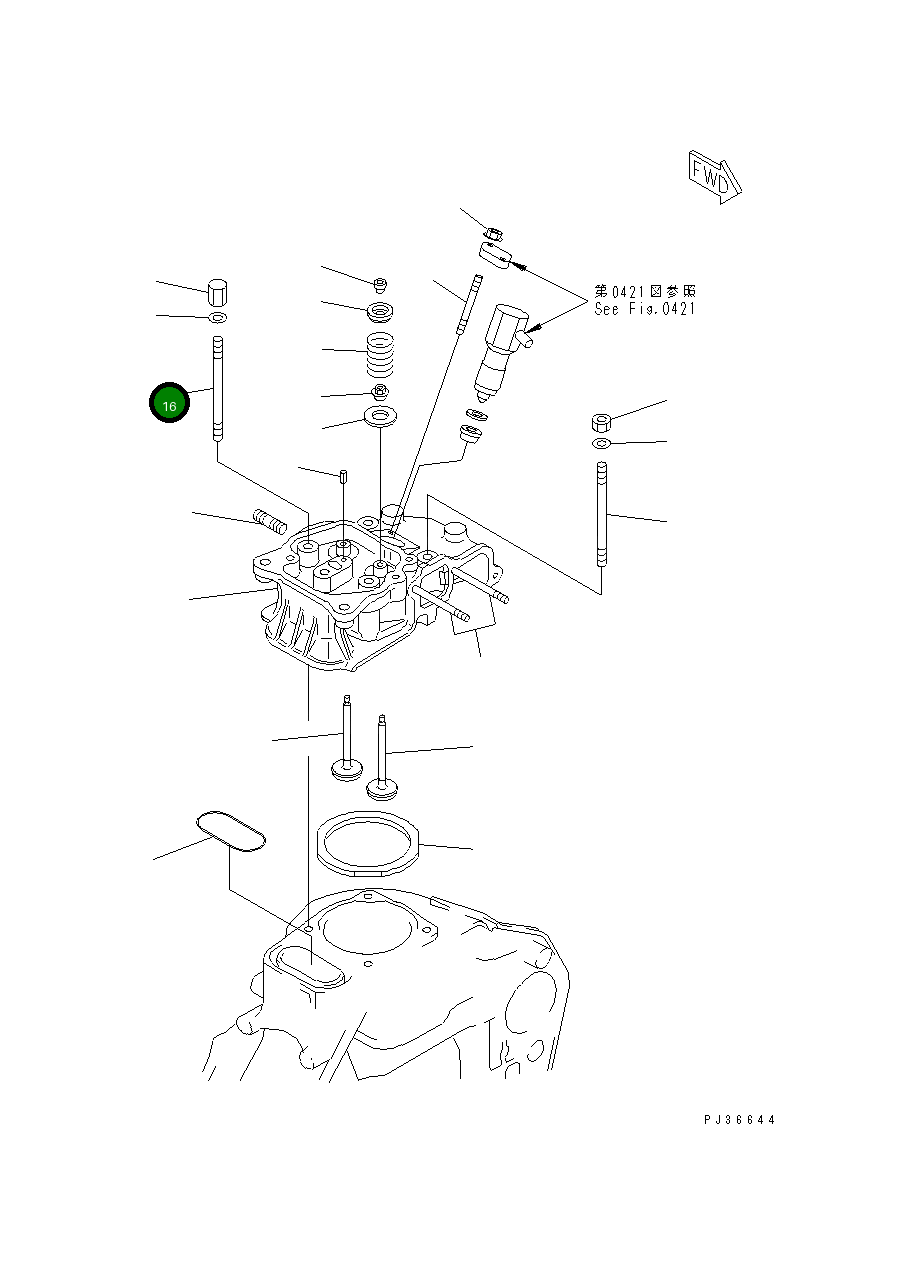 FWD

第0421図参照
See Fig.0421

16

PJ36644