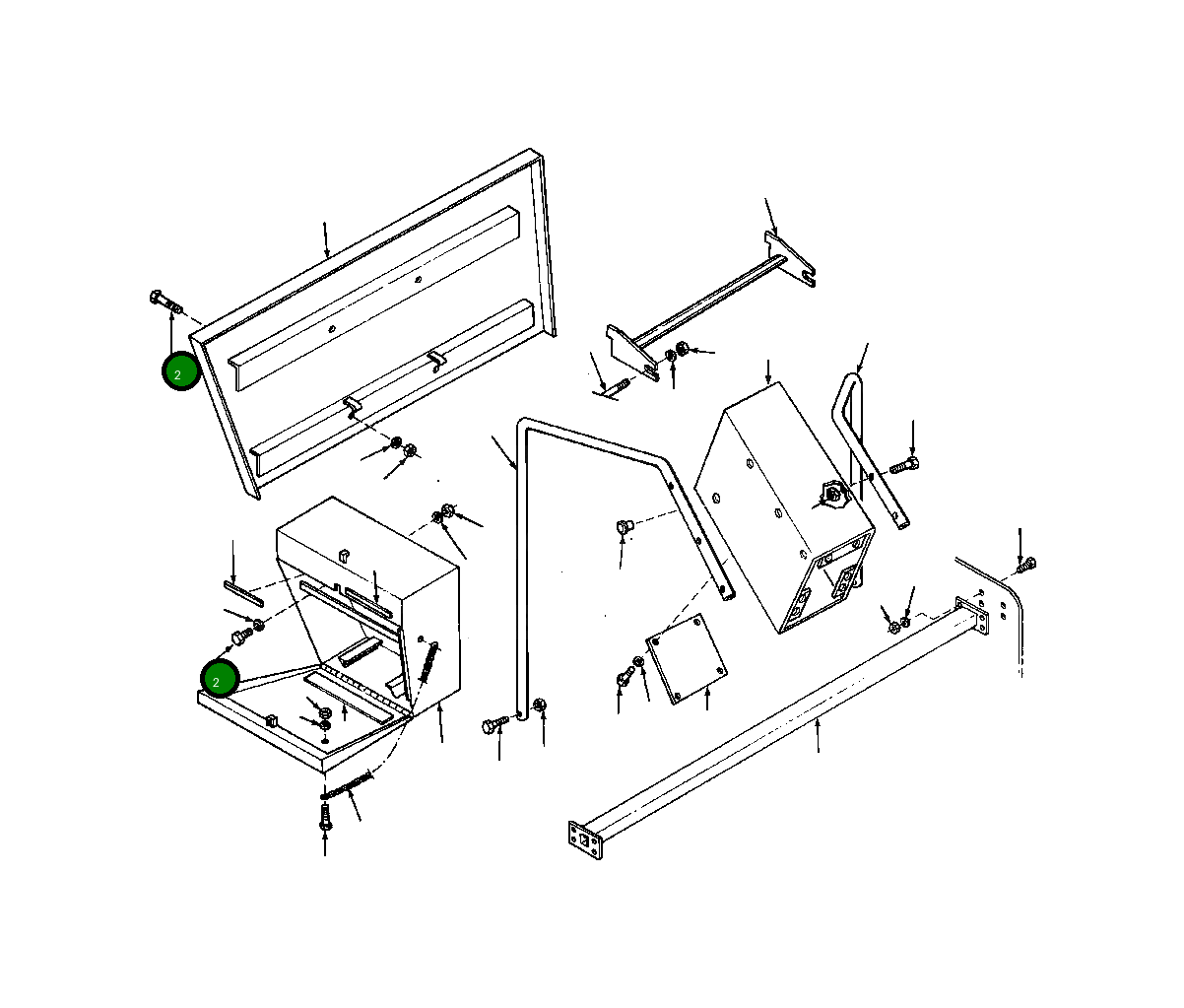 2

2