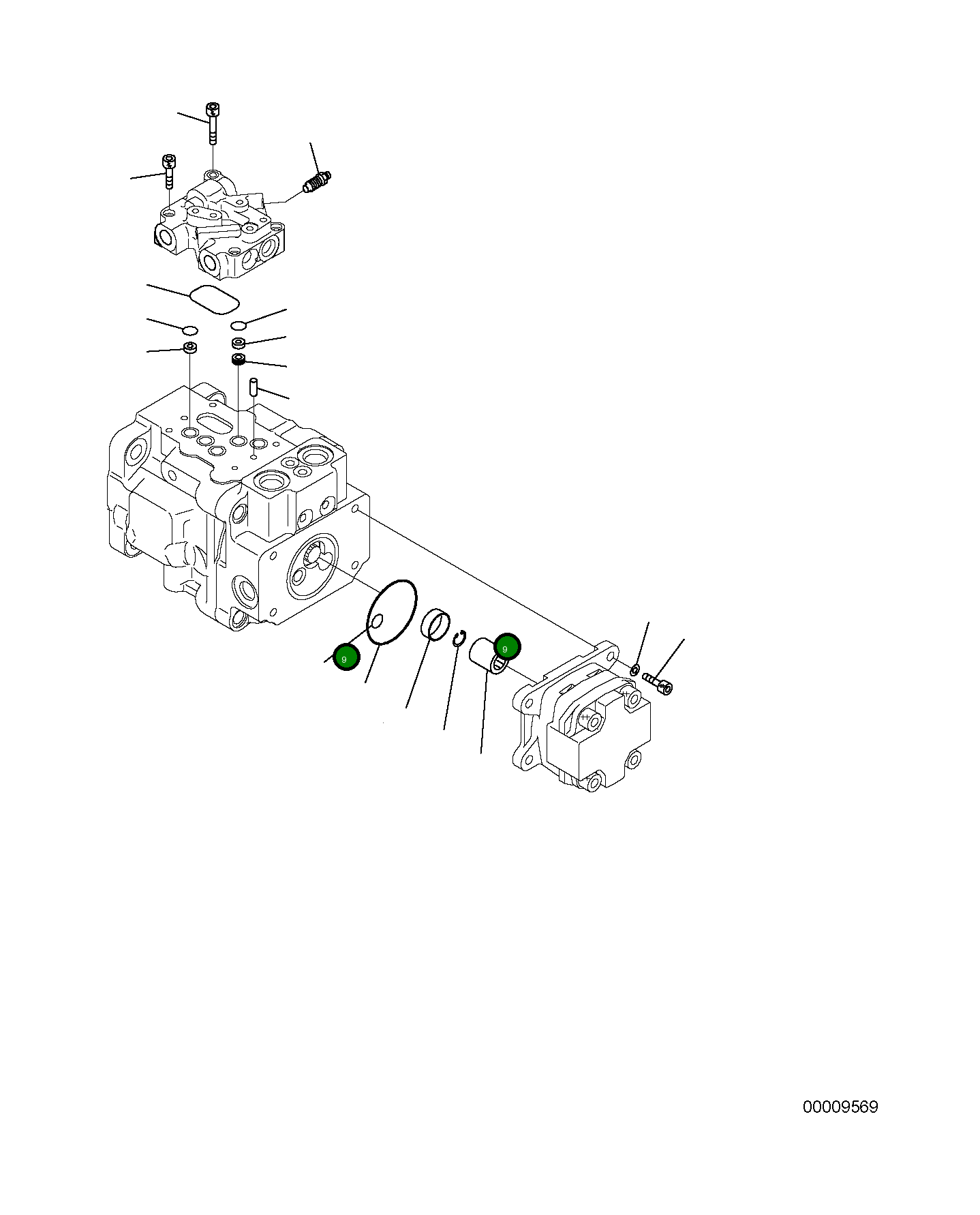 9
9
00009569