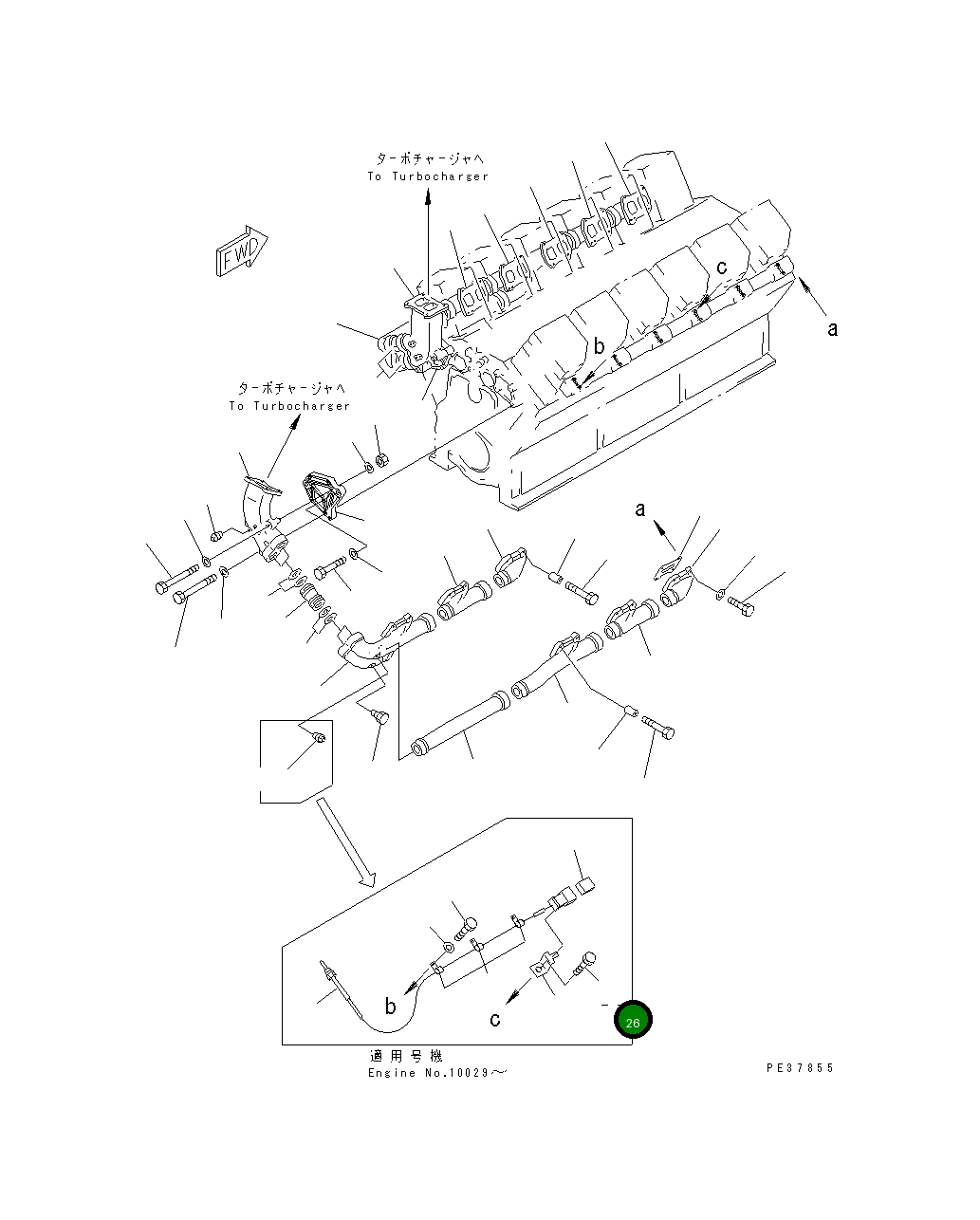 ターボチャージャへ
To Turbocharger

FWD

c

a

b

ターボチャージャへ
To Turbocharger

a

b

c

26

適用号機
Engine No.10029～

PE37855