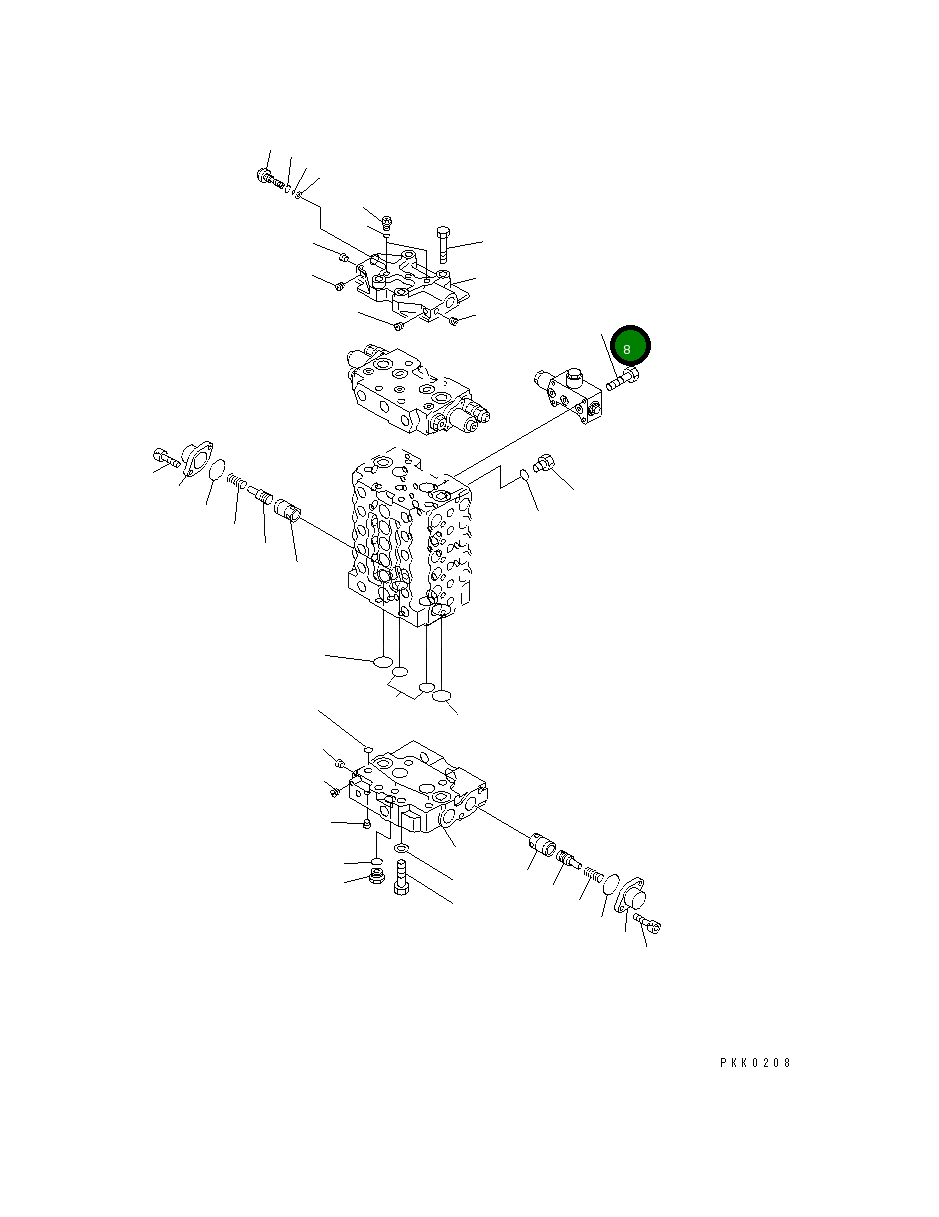 8

PKK0208