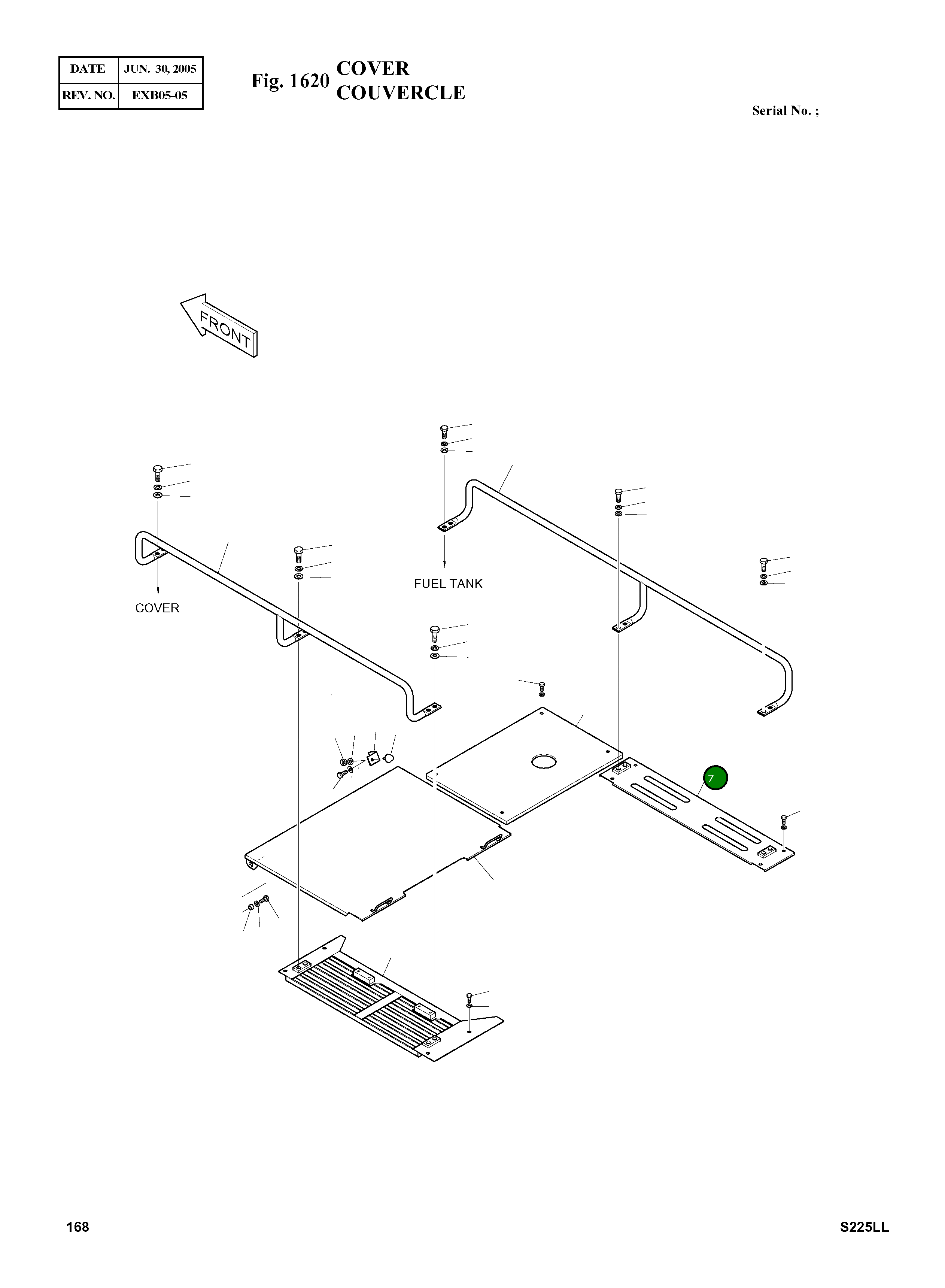 | DATE | JUN. 30, 2005 |
|---|---|
| REV. NO. | EXB05-05 |

Fig. 1620 COVER
COUVERCLE

Serial No. ;

FRONT

FUEL TANK

COVER

7

168

S225LL