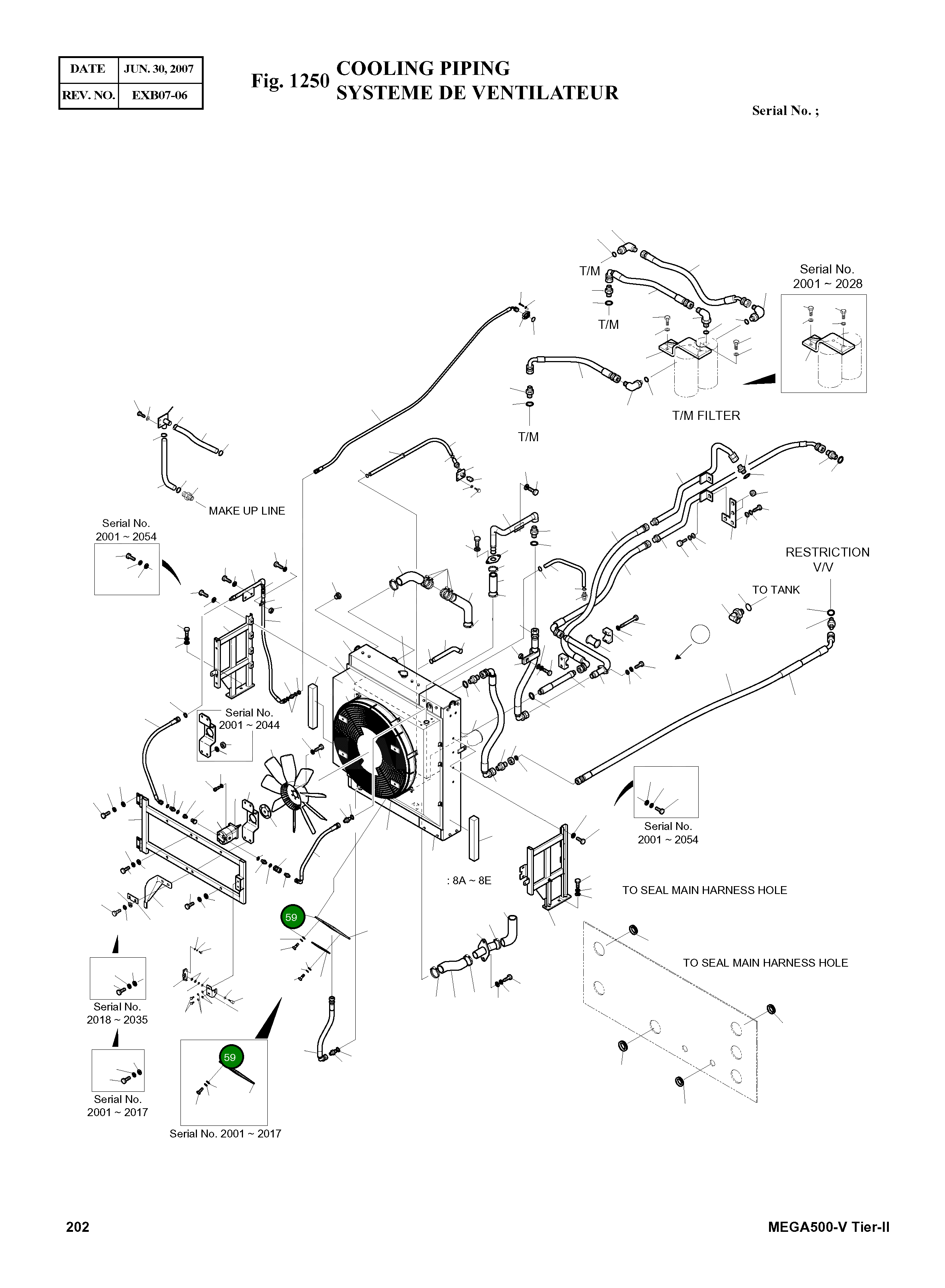 | DATE | JUN. 30, 2007 |
|---|---|
| REV. NO. | EXB07-06 |

Fig. 1250 COOLING PIPING
SYSTEME DE VENTILATEUR

Serial No. ;

T/M

T/M

Serial No. 2001 ~ 2028

T/M FILTER

T/M

MAKE UP LINE

Serial No. 2001 ~ 2054

RESTRICTION V/V

TO TANK

Serial No. 2001 ~ 2044

Serial No. 2001 ~ 2054

: 8A ~ 8E

TO SEAL MAIN HARNESS HOLE

59

TO SEAL MAIN HARNESS HOLE

Serial No. 2018 ~ 2035

59

Serial No. 2001 ~ 2017

Serial No. 2001 ~ 2017

202

MEGA500-V Tier-II