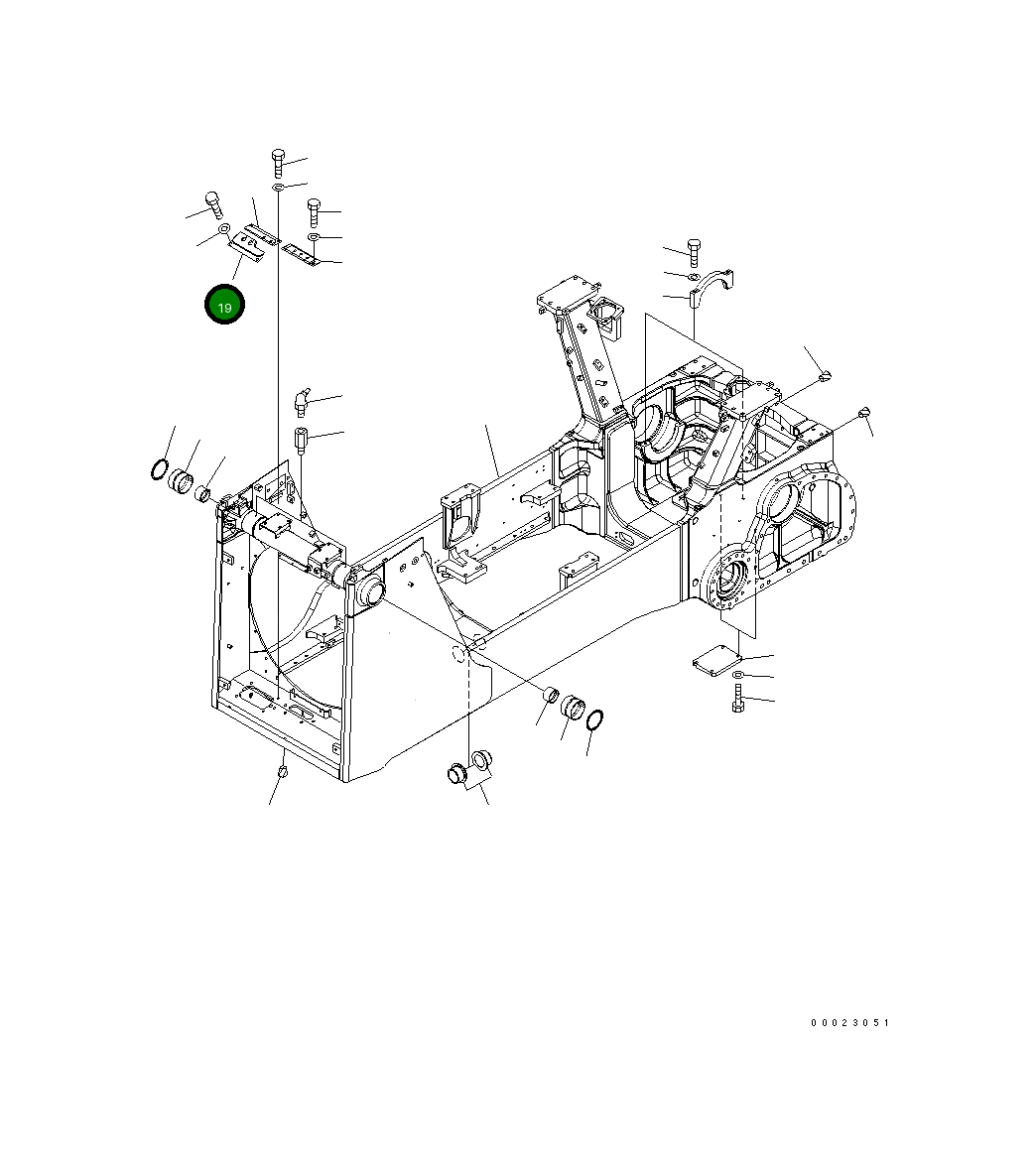 19

00023051