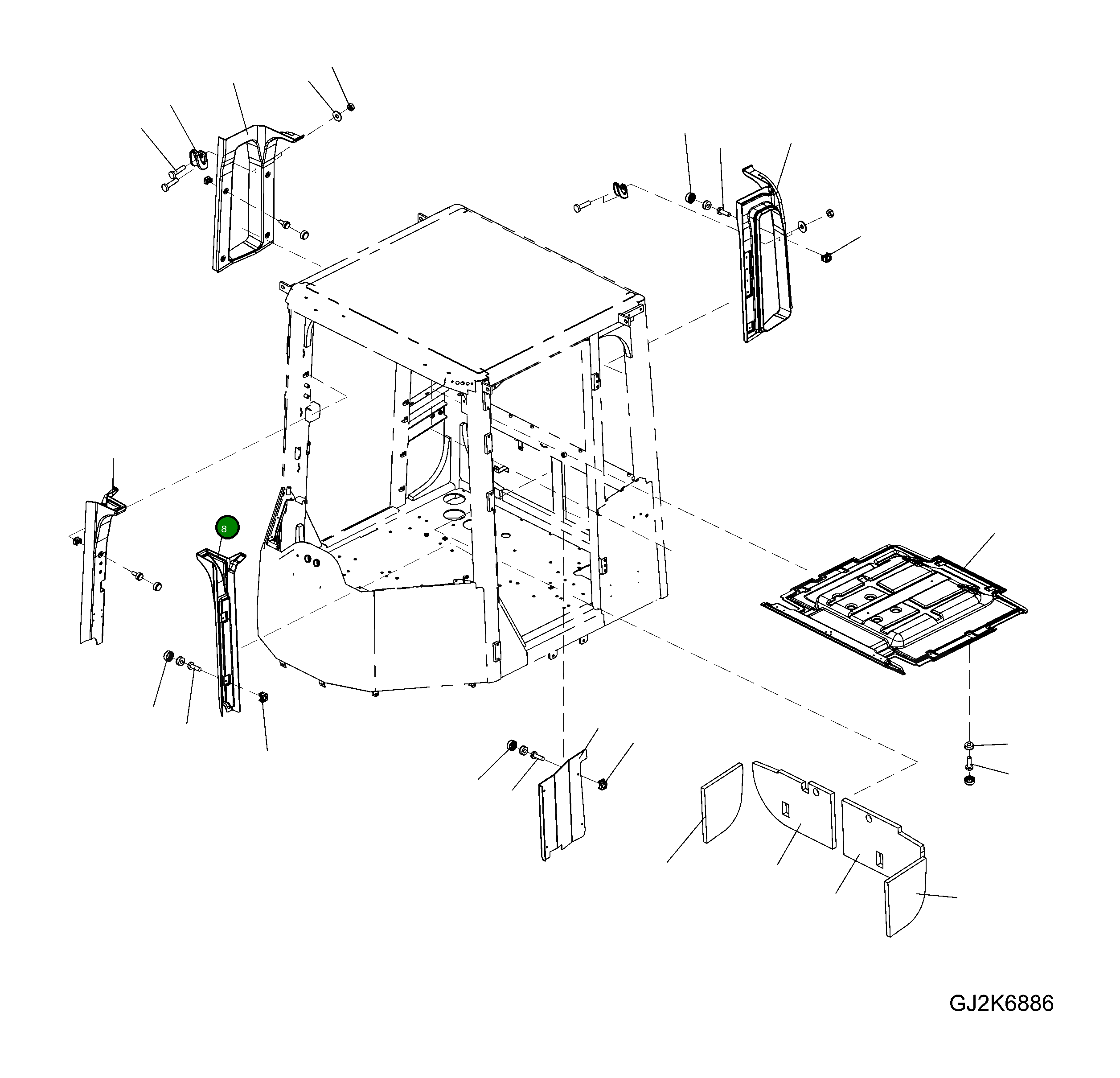 8

GJ2K6886