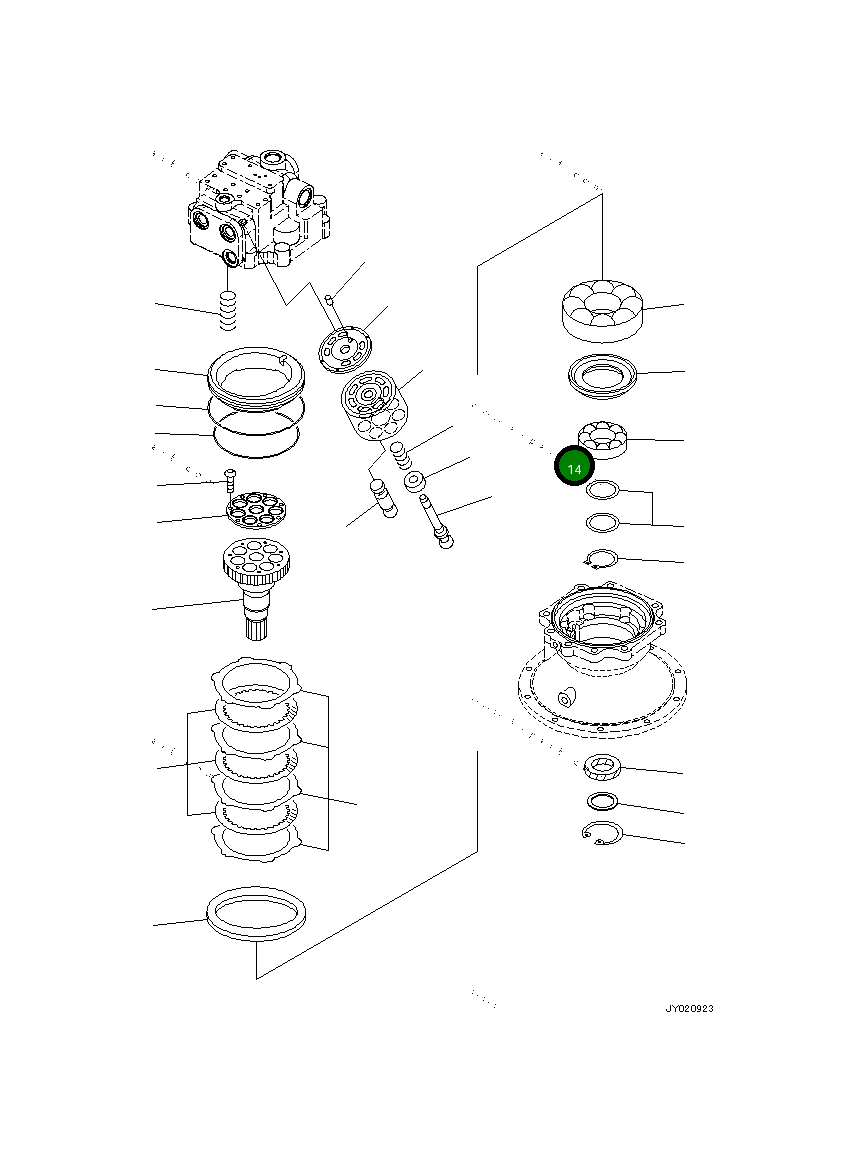 14

JY020923