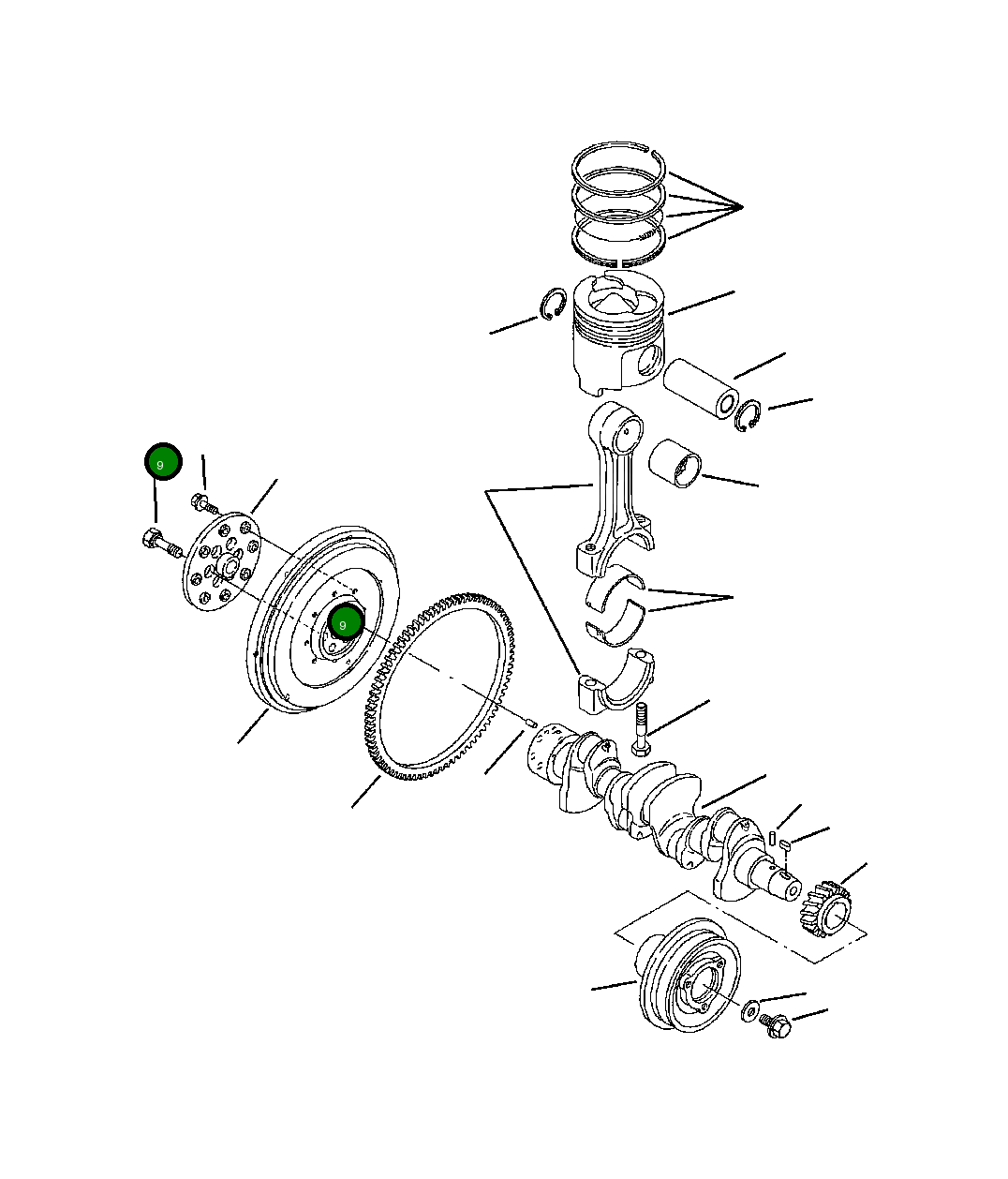 9

9