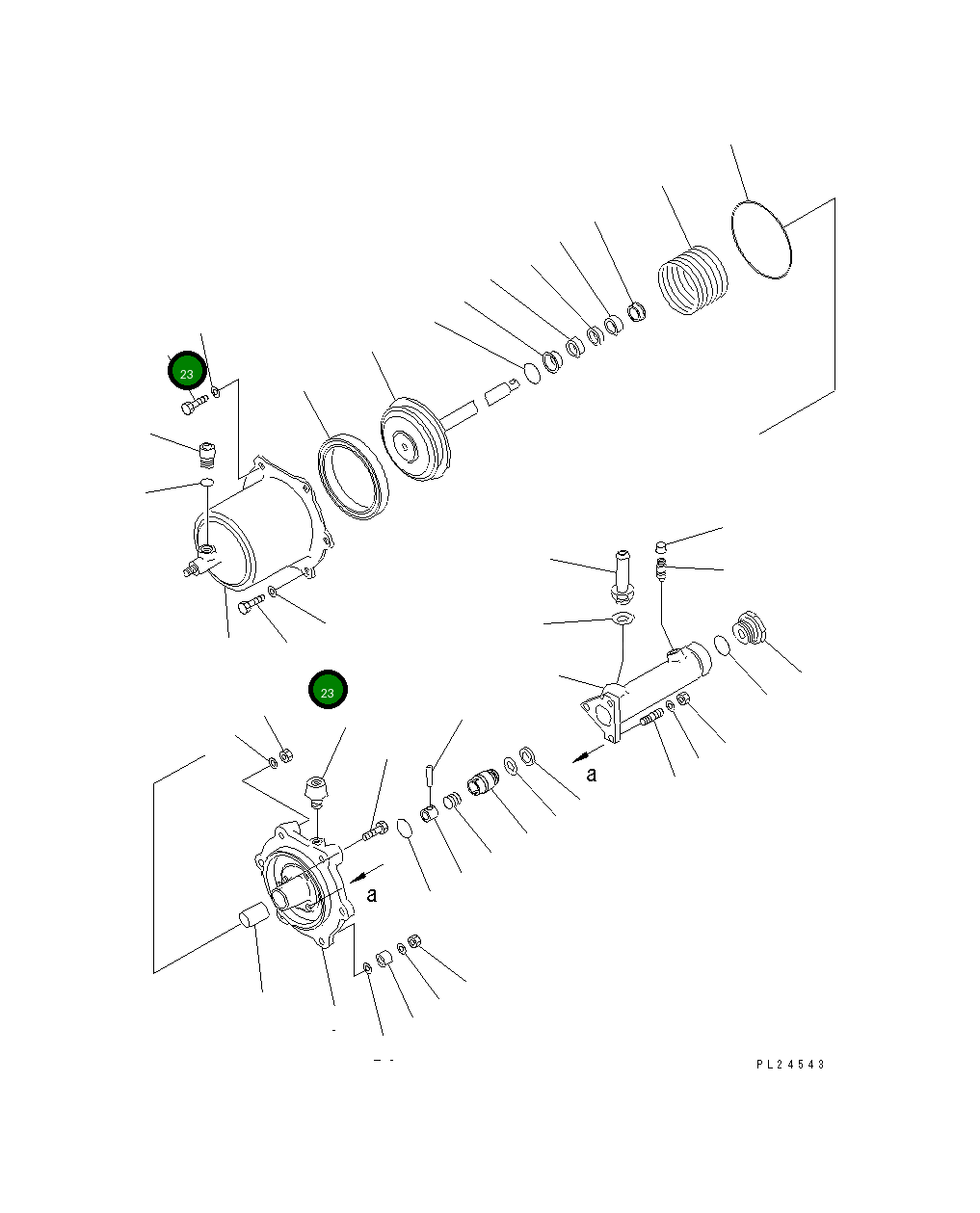 23

23

a

a

PL24543