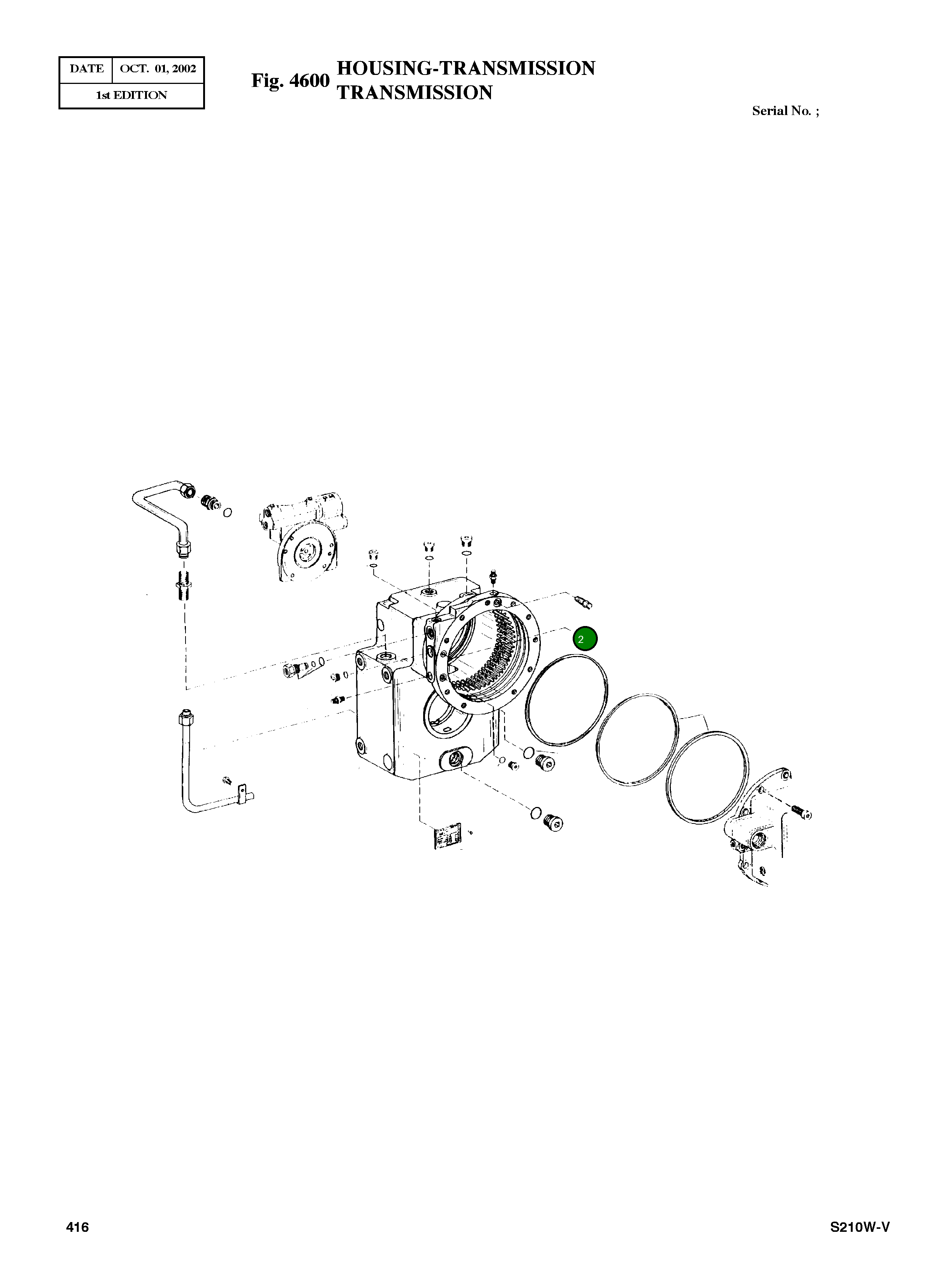 | DATE | OCT. 01, 2002 |
|---|---|
| 1st EDITION | |

Fig. 4600 HOUSING-TRANSMISSION TRANSMISSION

Serial No. ;

2

416

S210W-V