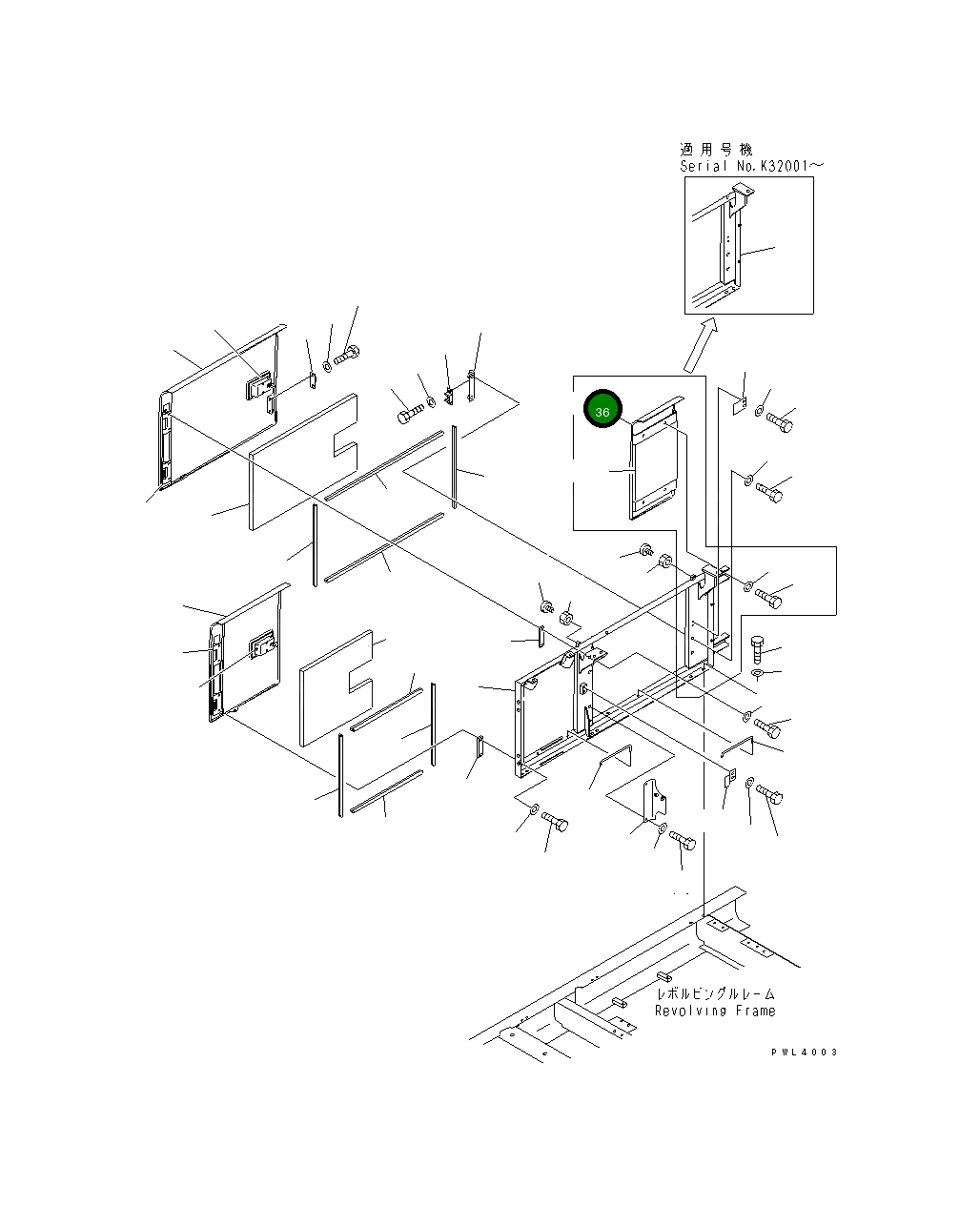 適用号機
Serial No.K32001～

36

レボルビングフレーム
Revolving Frame

PWL4003