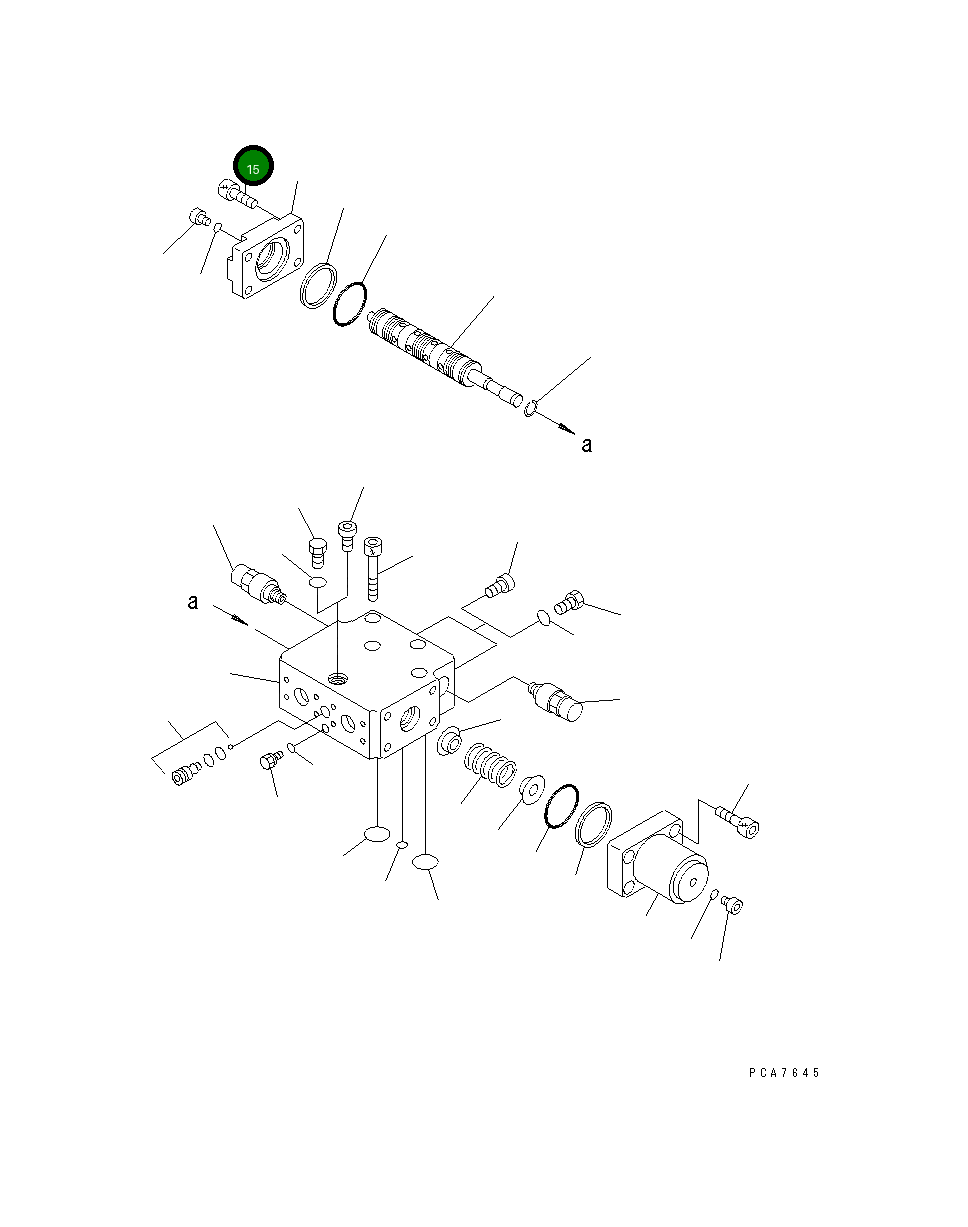 15

a

a

PCA7645